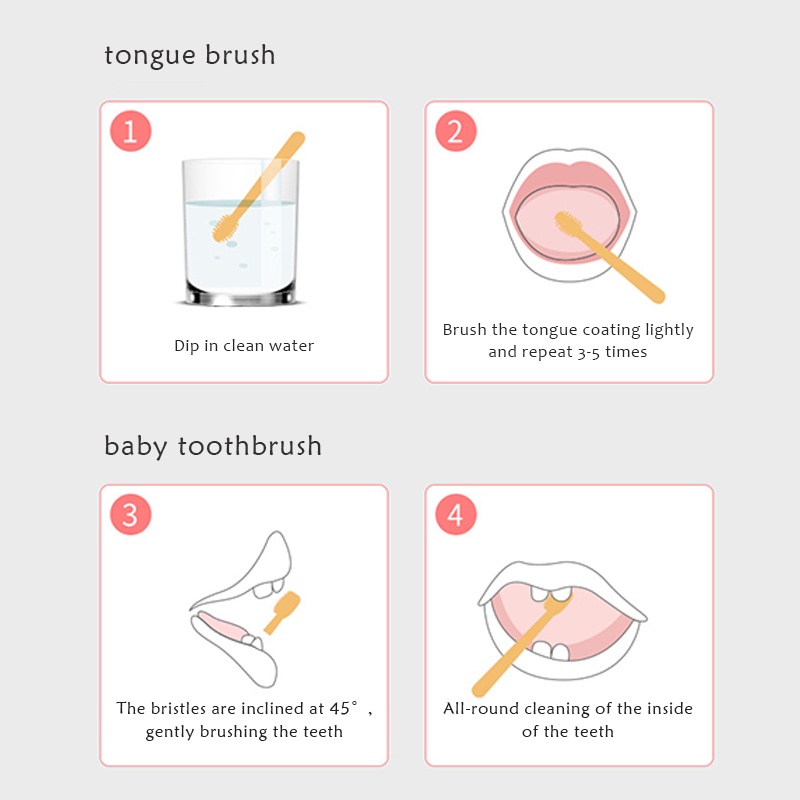 tongue brush

1

Dip in clean water

2

Brush the tongue coating lightly and repeat 3-5 times

baby toothbrush

3

The bristles are inclined at 45° , gently brushing the teeth

4

All-round cleaning of the inside of the teeth