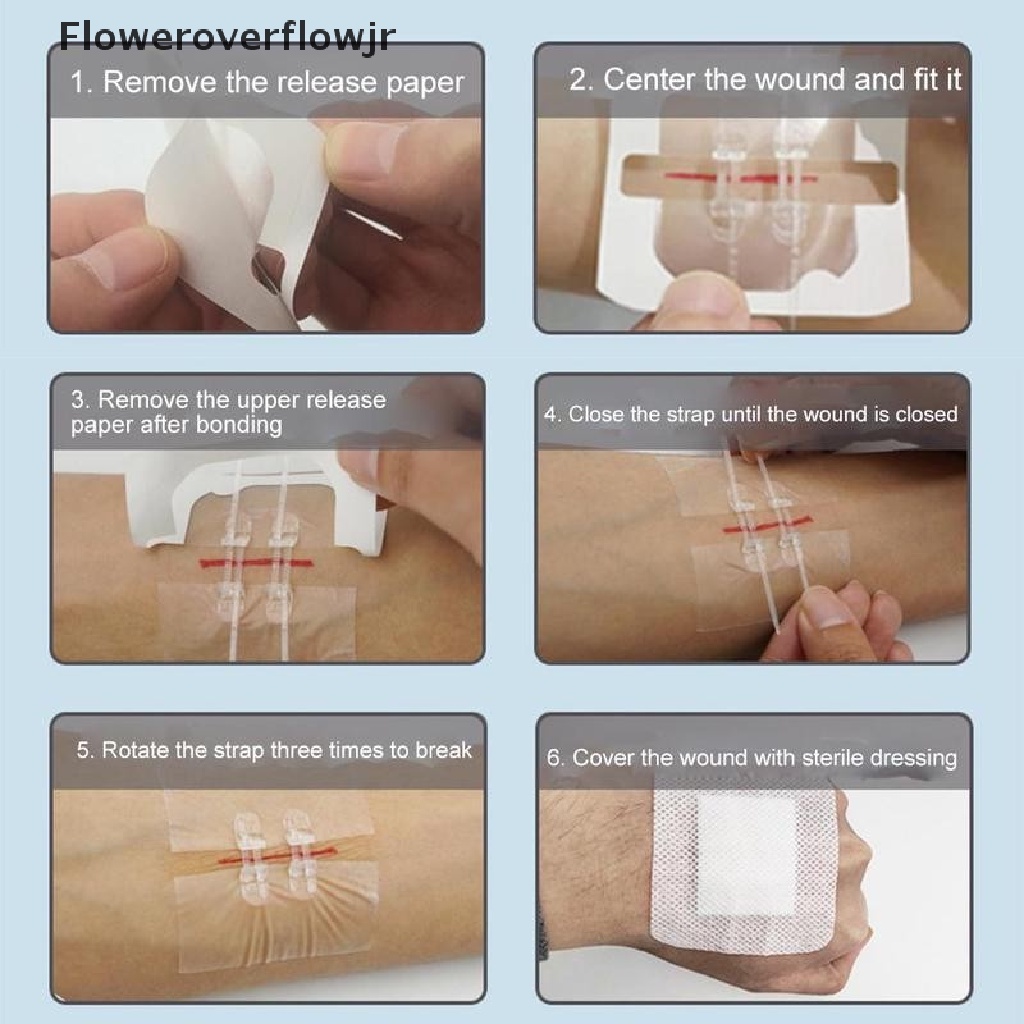 Floweroverflowjr

1. Remove the release paper

2. Center the wound and fit it

3. Remove the upper release paper after bonding

4. Close the strap until the wound is closed

5. Rotate the strap three times to break

6. Cover the wound with sterile dressing