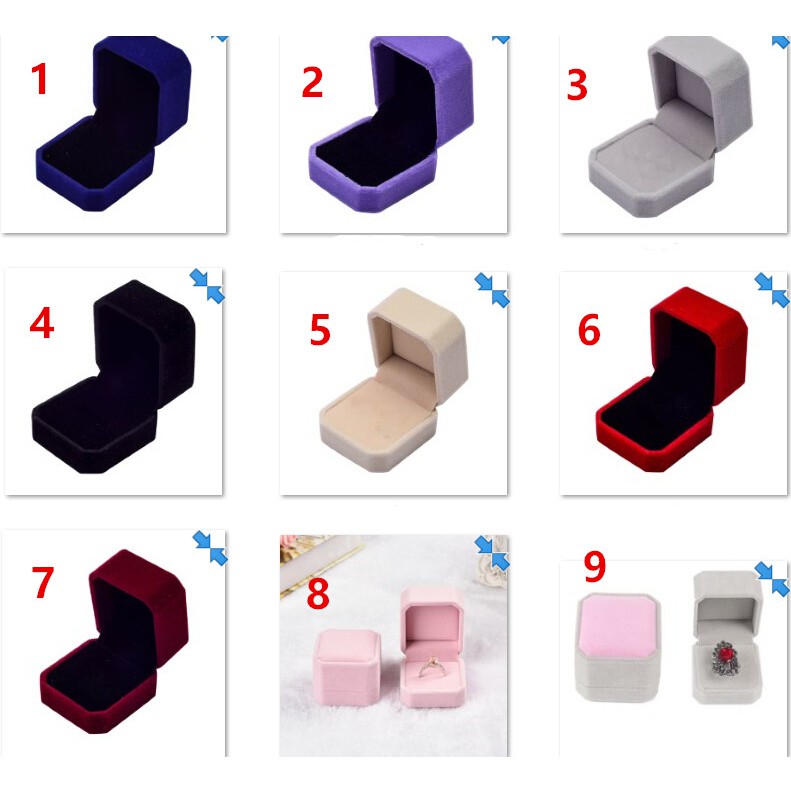 1

2

3

4

5

6

7

8

9