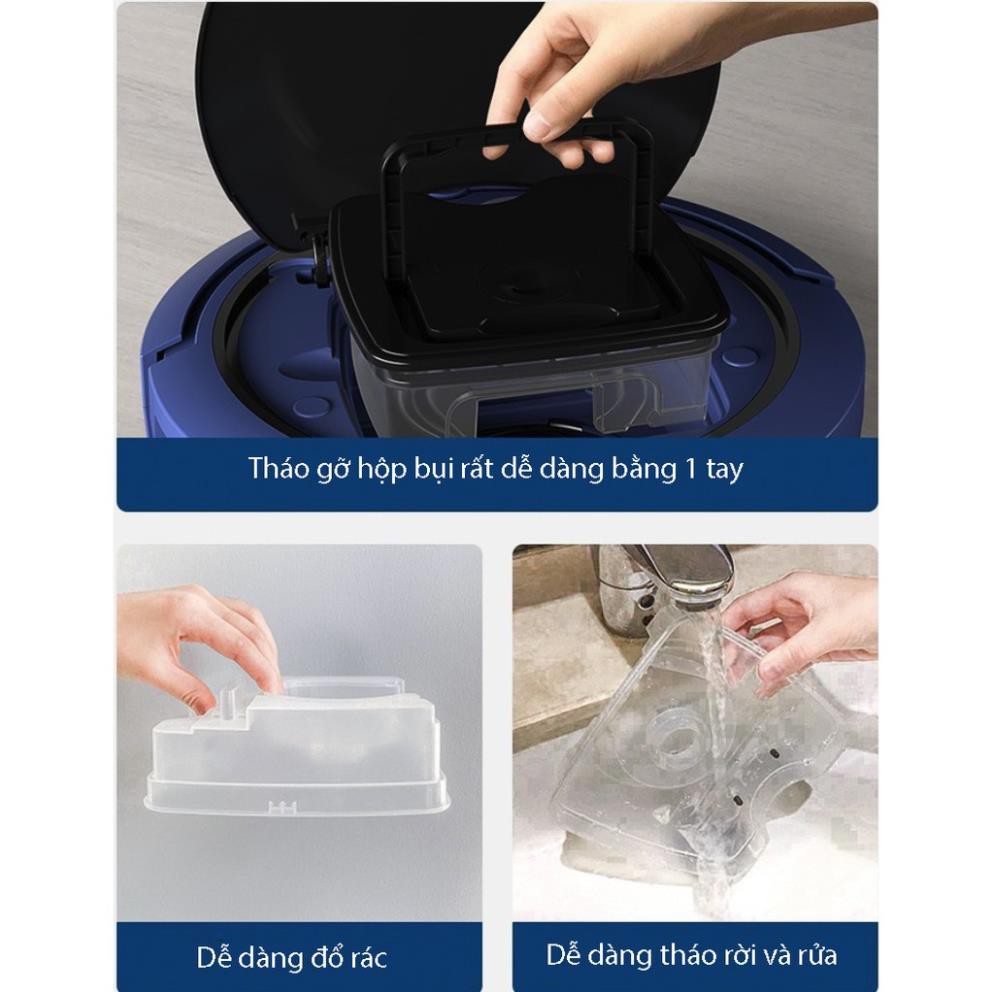 Tháo gỡ hộp bụi rất dễ dàng bằng 1 tay

Dễ dàng đổ rác

Dễ dàng tháo rời và rửa