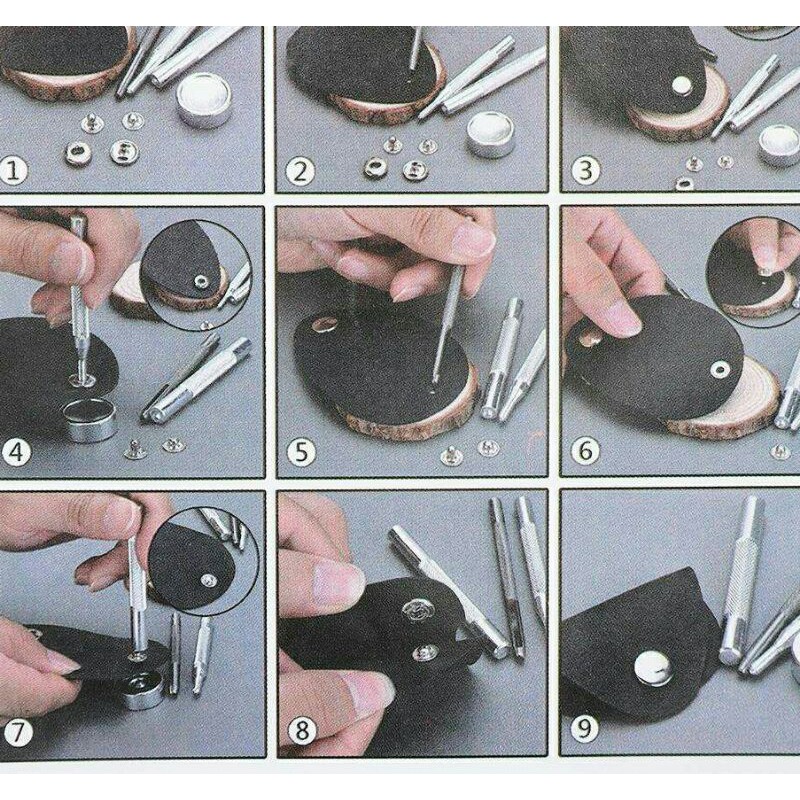 1
2
3
4
5
6
7
8
9