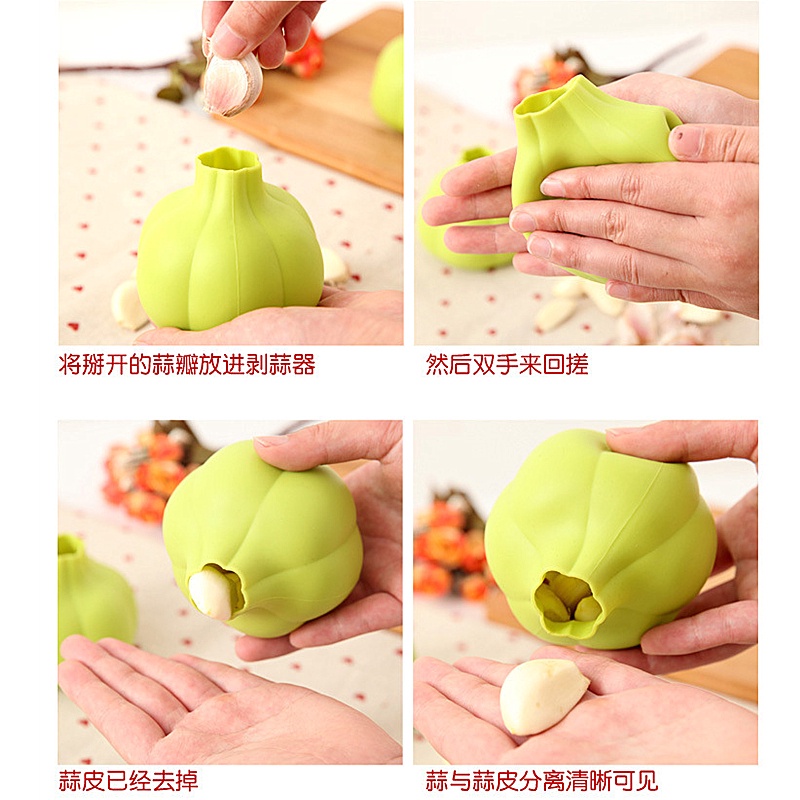 将掰开的蒜瓣放进剥蒜器

然后双手来回搓

蒜皮已经去掉

蒜与蒜皮分离清晰可见