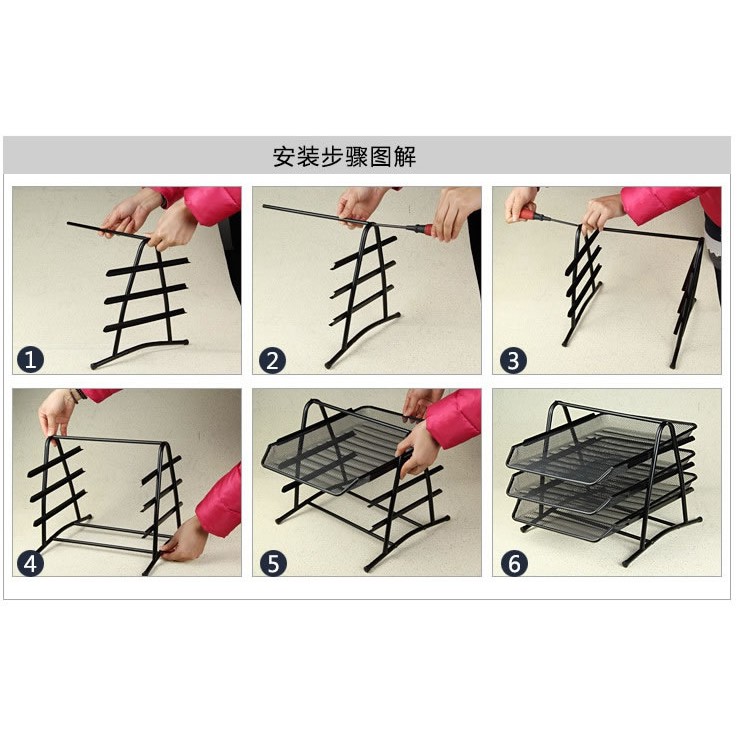 安装步骤图解

1

2

3

4

5

6