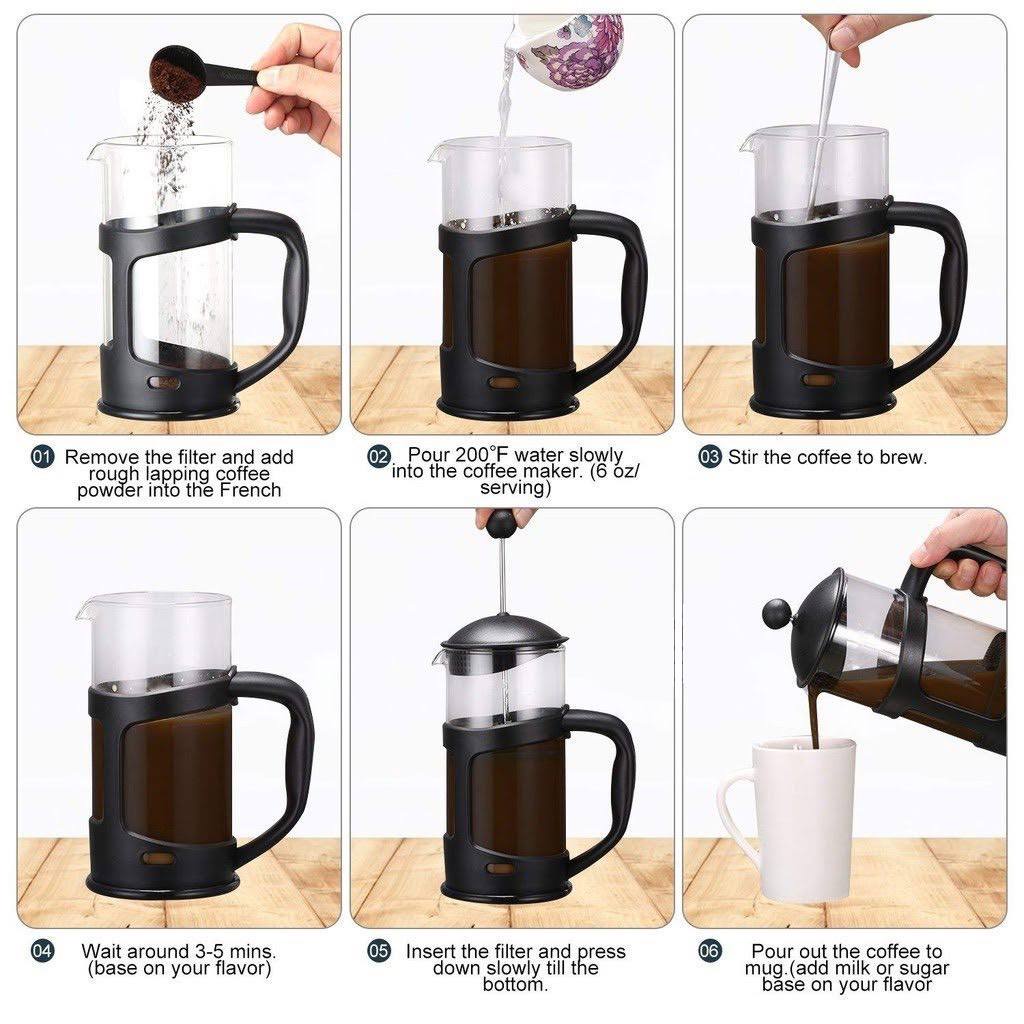 01 Remove the filter and add rough lapping coffee powder into the French

02 Pour 200°F water slowly into the coffee maker. (6 oz/ serving)

03 Stir the coffee to brew.

04 Wait around 3-5 mins. (base on your flavor)

05 Insert the filter and press down slowly till the bottom.

06 Pour out the coffee to mug.(add milk or sugar base on your flavor