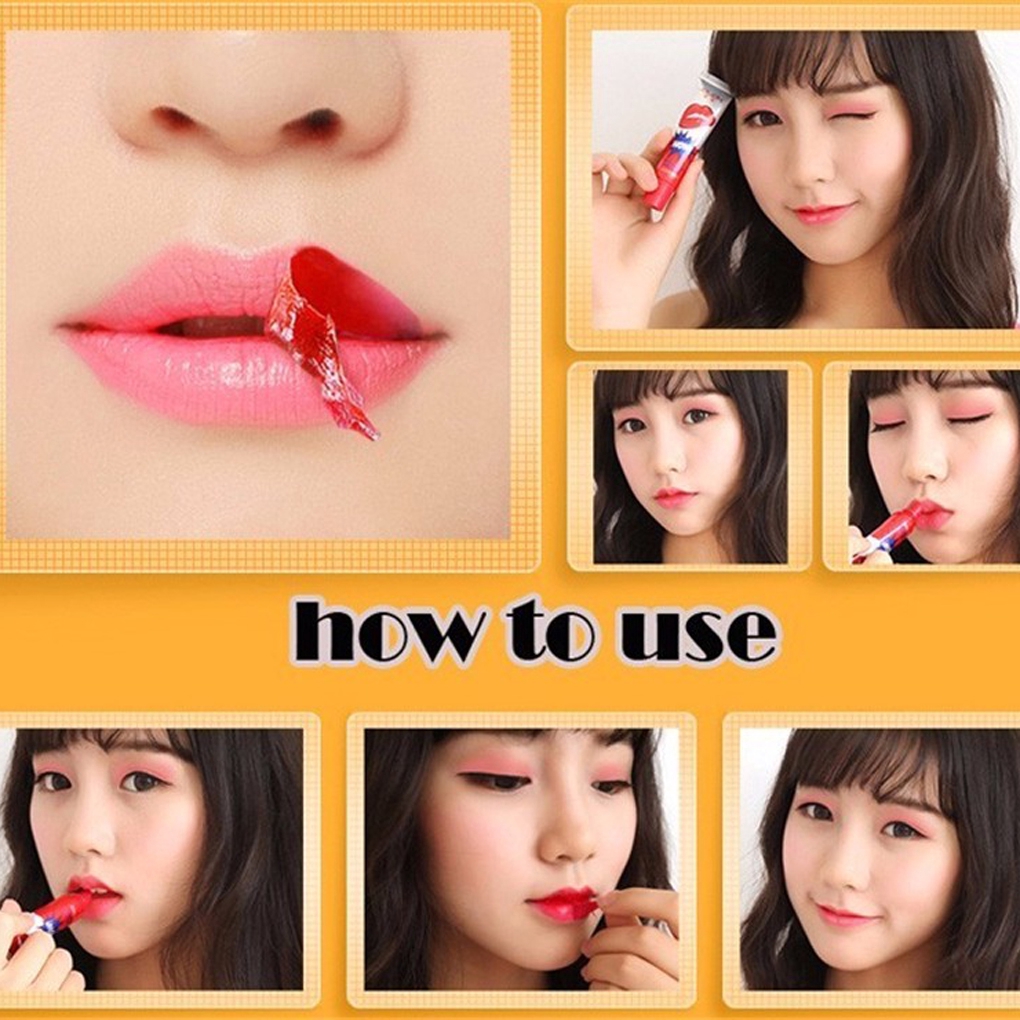 how to use