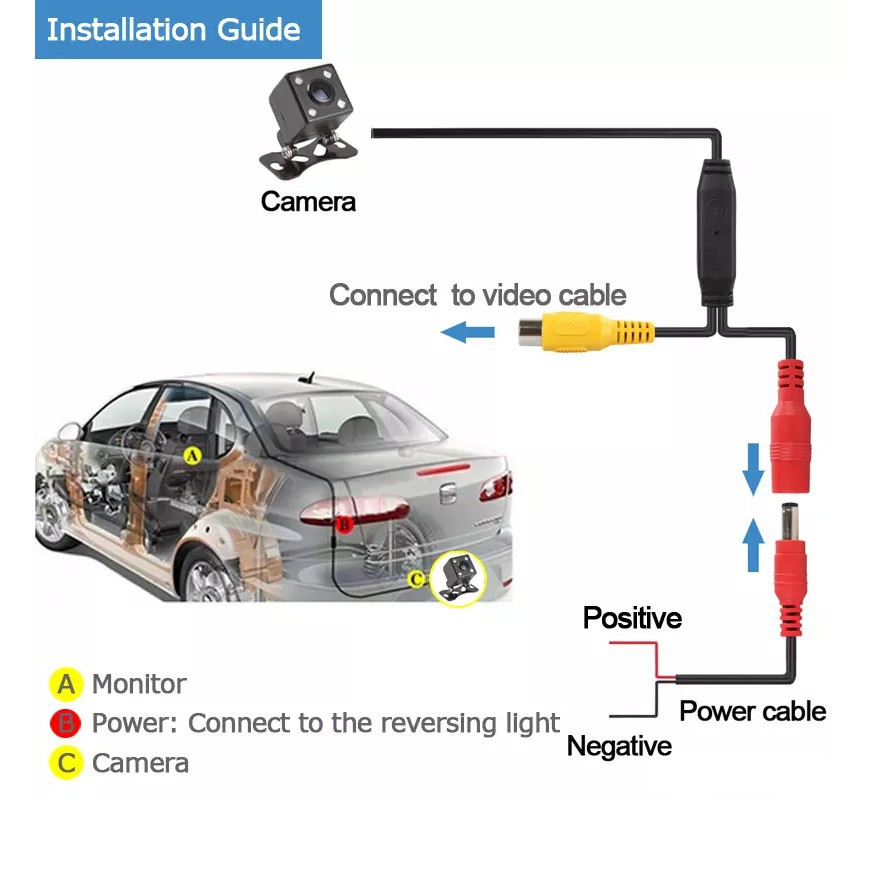 Installation Guide

Camera

Connect to video cable

A

B

C

Positive

Power cable

Negative

A Monitor
B Power: Connect to the reversing light
C Camera