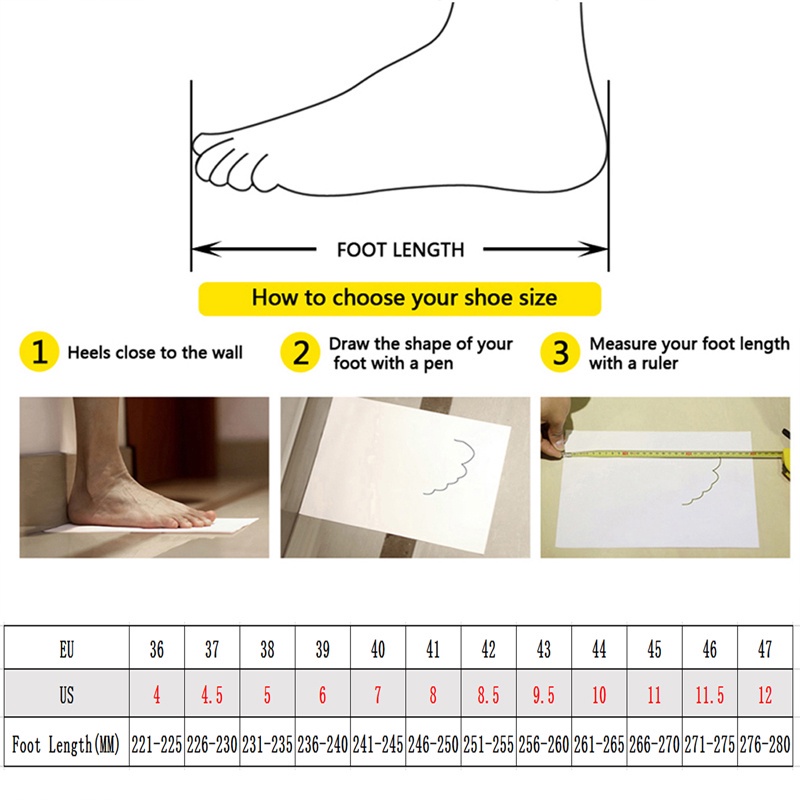 FOOT LENGTH

How to choose your shoe size

1 Heels close to the wall

2 Draw the shape of your foot with a pen

3 Measure your foot length with a ruler

| EU | 36 | 37 | 38 | 39 | 40 | 41 | 42 | 43 | 44 | 45 | 46 | 47 |
|---|---|---|---|---|---|---|---|---|---|---|---|---|
| US | 4 | 4.5 | 5 | 6 | 7 | 8 | 8.5 | 9.5 | 10 | 11 | 11.5 | 12 |
| Foot Length(MM) | 221-225 | 226-230 | 231-235 | 236-240 | 241-245 | 246-250 | 251-255 | 256-260 | 261-265 | 266-270 | 271-275 | 276-280 |