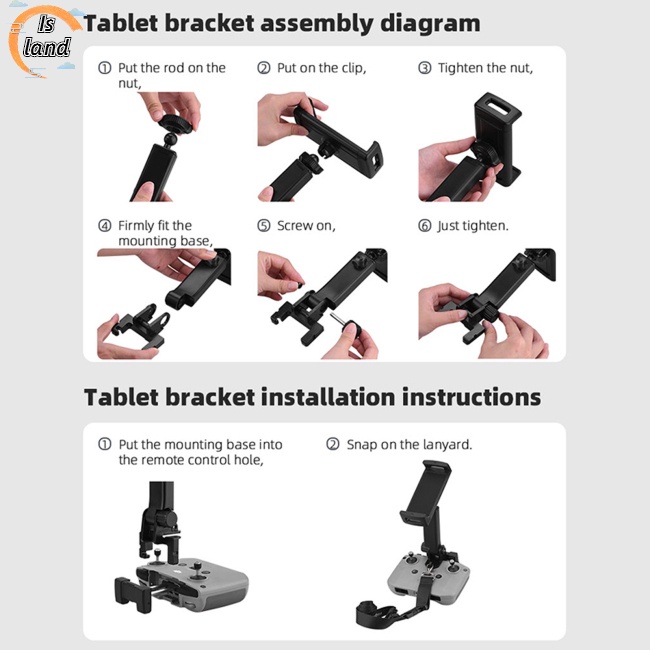 Is land

Tablet bracket assembly diagram

① Put the rod on the nut,

② Put on the clip,

③ Tighten the nut,

④ Firmly fit the mounting base,

⑤ Screw on,

⑥ Just tighten.

Tablet bracket installation instructions

① Put the mounting base into the remote control hole,

② Snap on the lanyard.