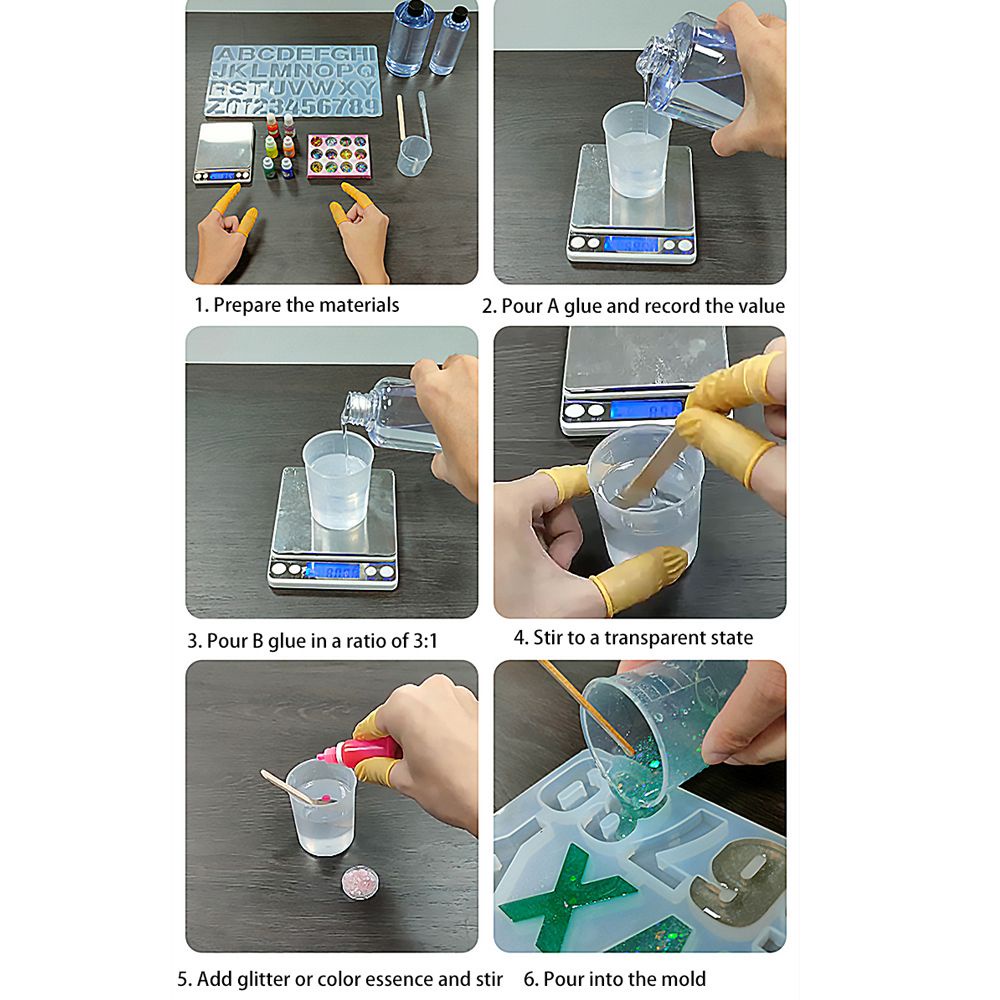 ABCDEFGHI
JKLMNOPQ
RSTUVWXY
Z0123456789

1. Prepare the materials

2. Pour A glue and record the value

3. Pour B glue in a ratio of 3:1

4. Stir to a transparent state

5. Add glitter or color essence and stir

6. Pour into the mold