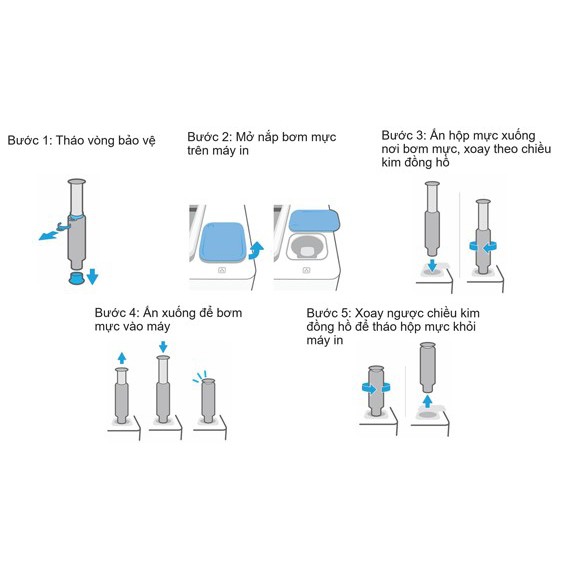 Bước 1: Tháo vòng bảo vệ

Bước 2: Mở nắp bơm mực trên máy in

Bước 3: Ấn hộp mực xuống nơi bơm mực, xoay theo chiều kim đồng hồ

Bước 4: Ấn xuống để bơm mực vào máy

Bước 5: Xoay ngược chiều kim đồng hồ để tháo hộp mực khỏi máy in