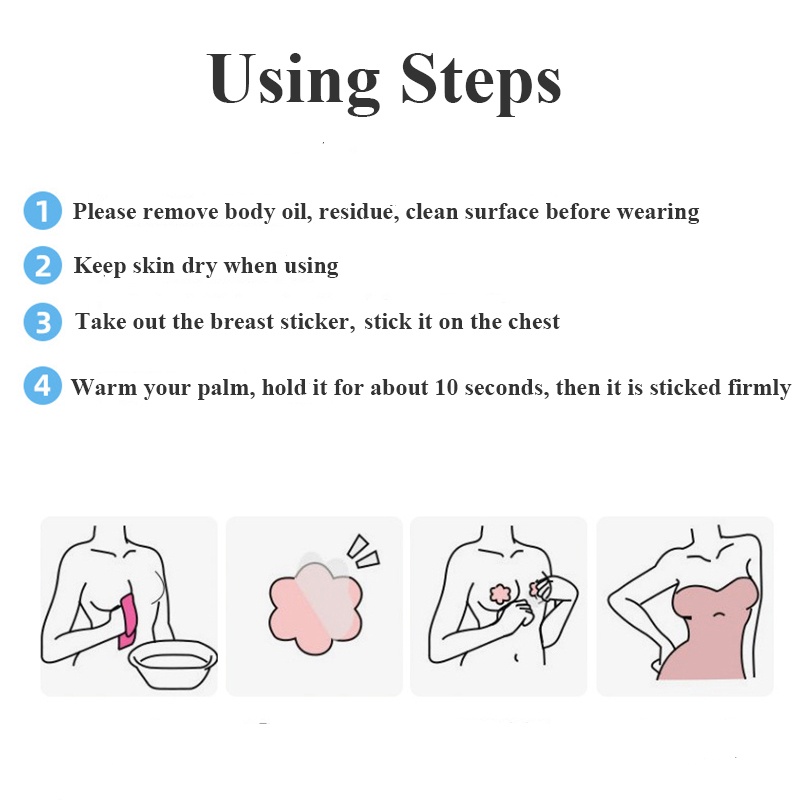 Using Steps

1 Please remove body oil, residue, clean surface before wearing

2 Keep skin dry when using

3 Take out the breast sticker, stick it on the chest

4 Warm your palm, hold it for about 10 seconds, then it is sticked firmly