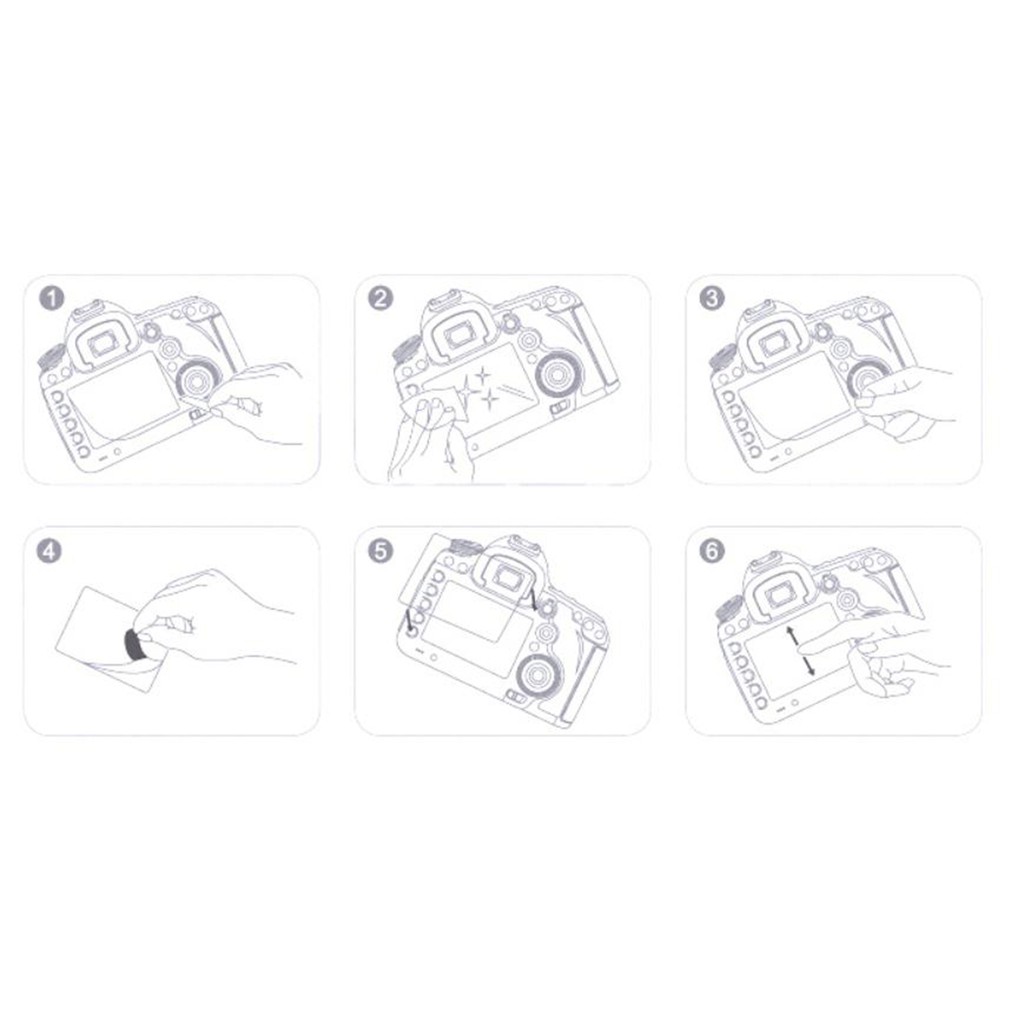 1
2
3
4
5
6