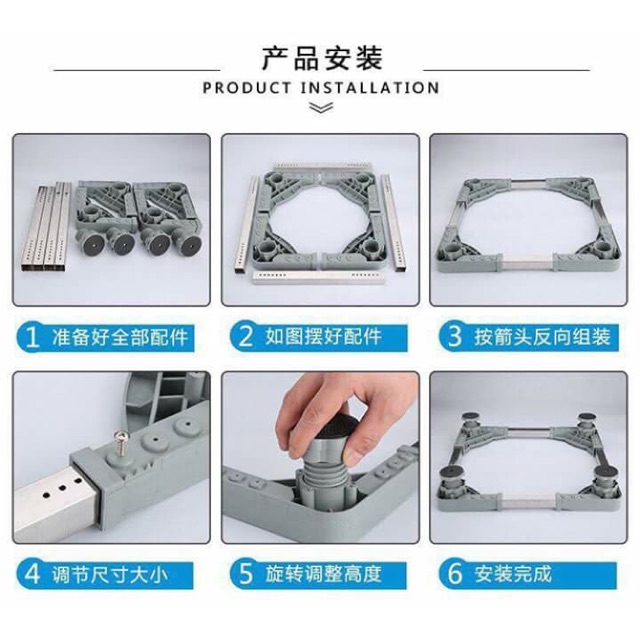 产品安装

PRODUCT INSTALLATION

1 准备好全部配件

2 如图摆好配件

3 按箭头反向组装

4 调节尺寸大小

5 旋转调整高度

6 安装完成