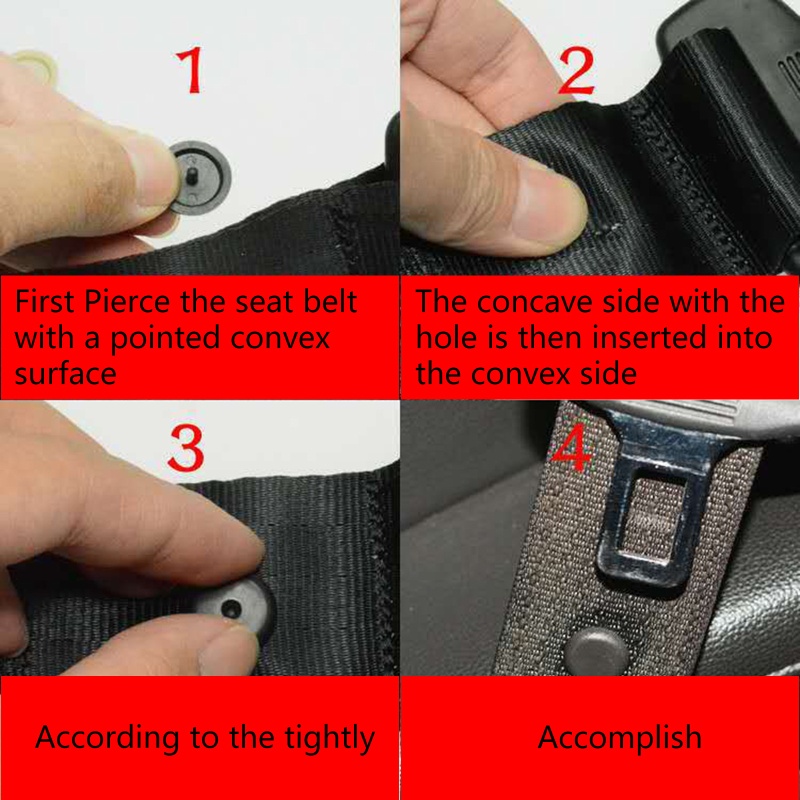 1

First Pierce the seat belt with a pointed convex surface

2

The concave side with the hole is then inserted into the convex side

3

According to the tightly

4

Accomplish