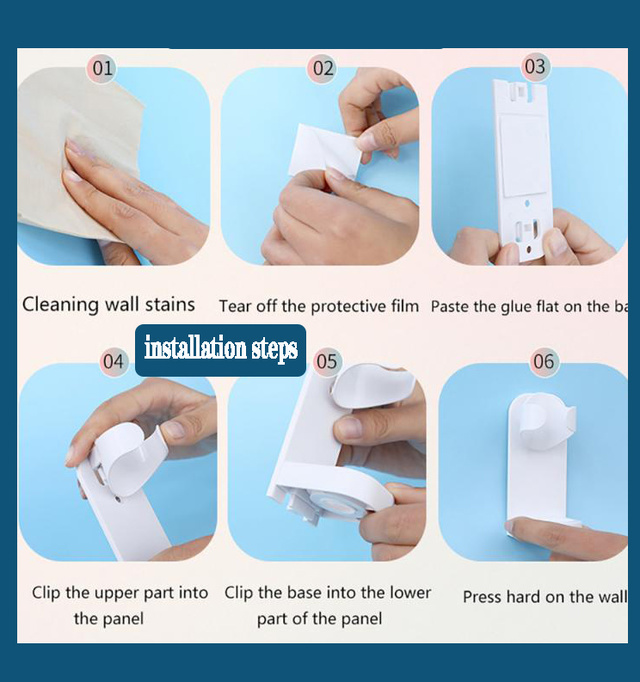 01

02

03

Cleaning wall stains

Tear off the protective film

Paste the glue flat on the ba

installation steps

04

05

06

Clip the upper part into the panel

Clip the base into the lower part of the panel

Press hard on the wall