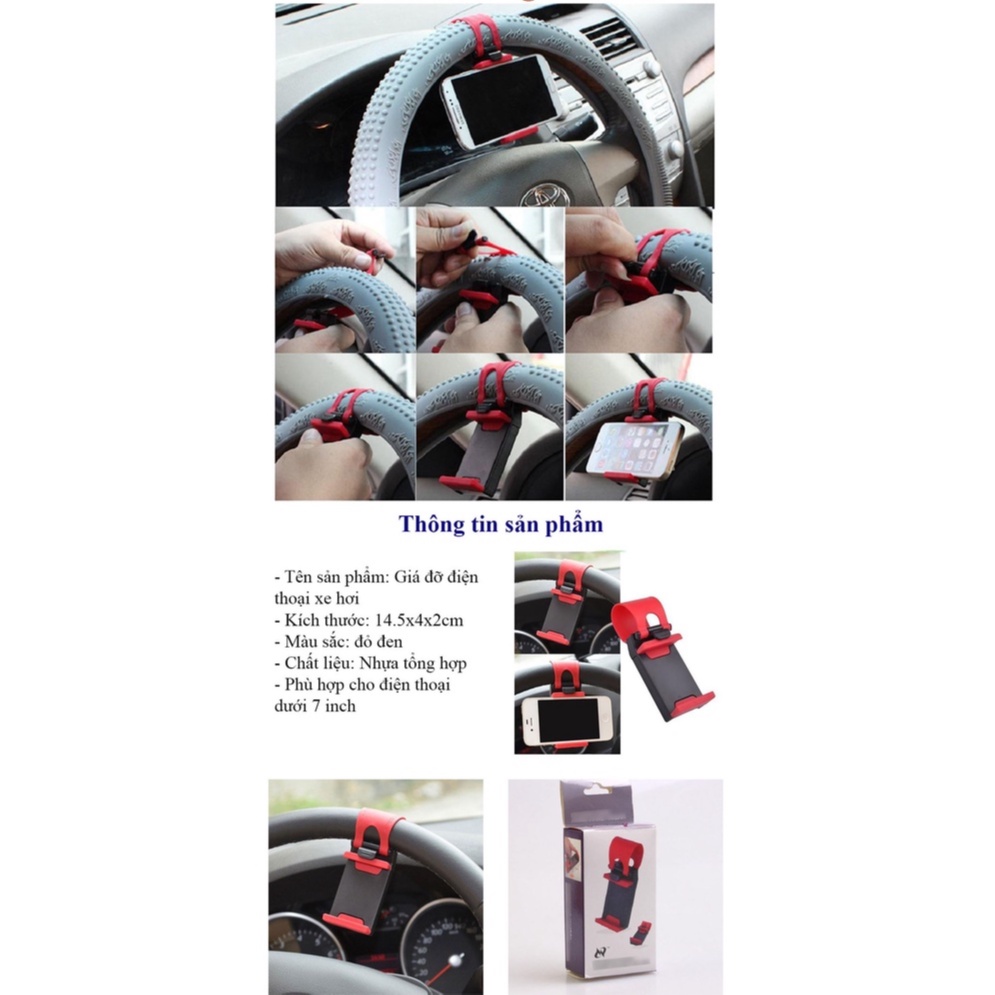 Thông tin sản phẩm

- Tên sản phẩm: Giá đỡ điện thoại xe hơi
- Kích thước: 14.5x4x2cm
- Màu sắc: đỏ đen
- Chất liệu: Nhựa tổng hợp
- Phù hợp cho điện thoại dưới 7 inch