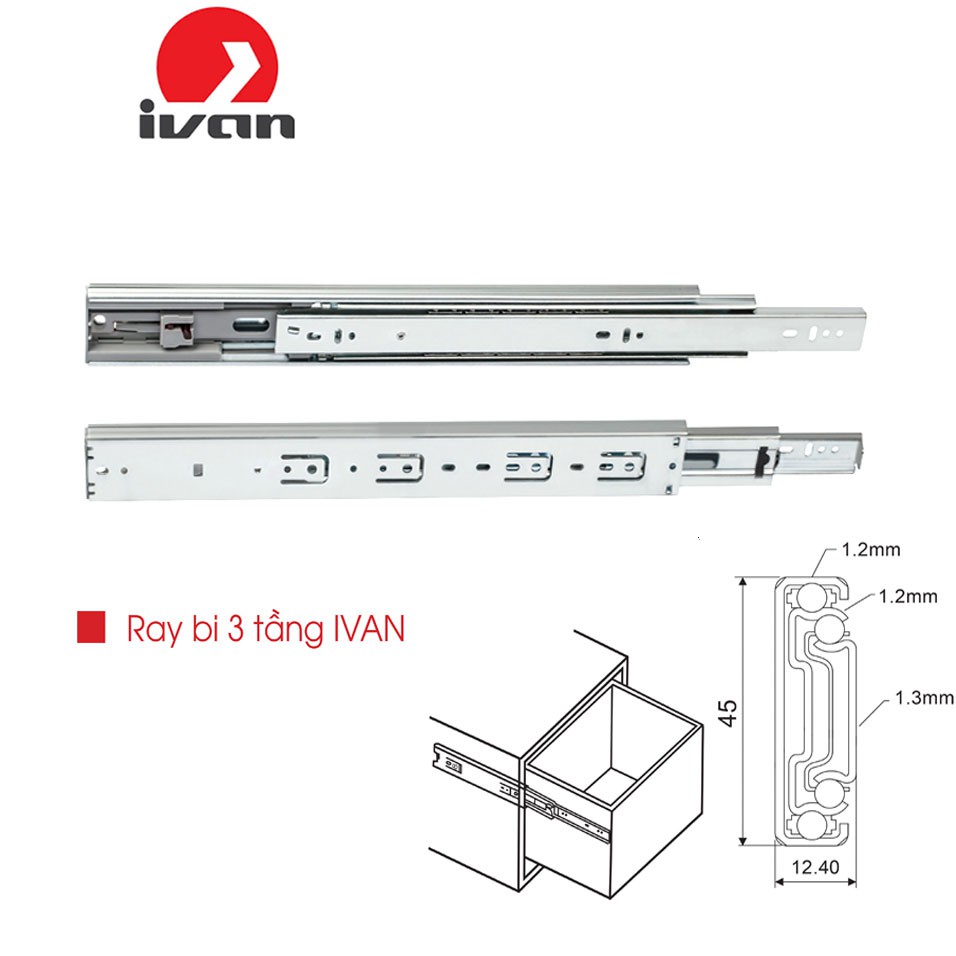 ivan

Ray bi 3 tầng IVAN

1.2mm
1.2mm
1.3mm
45
12.40