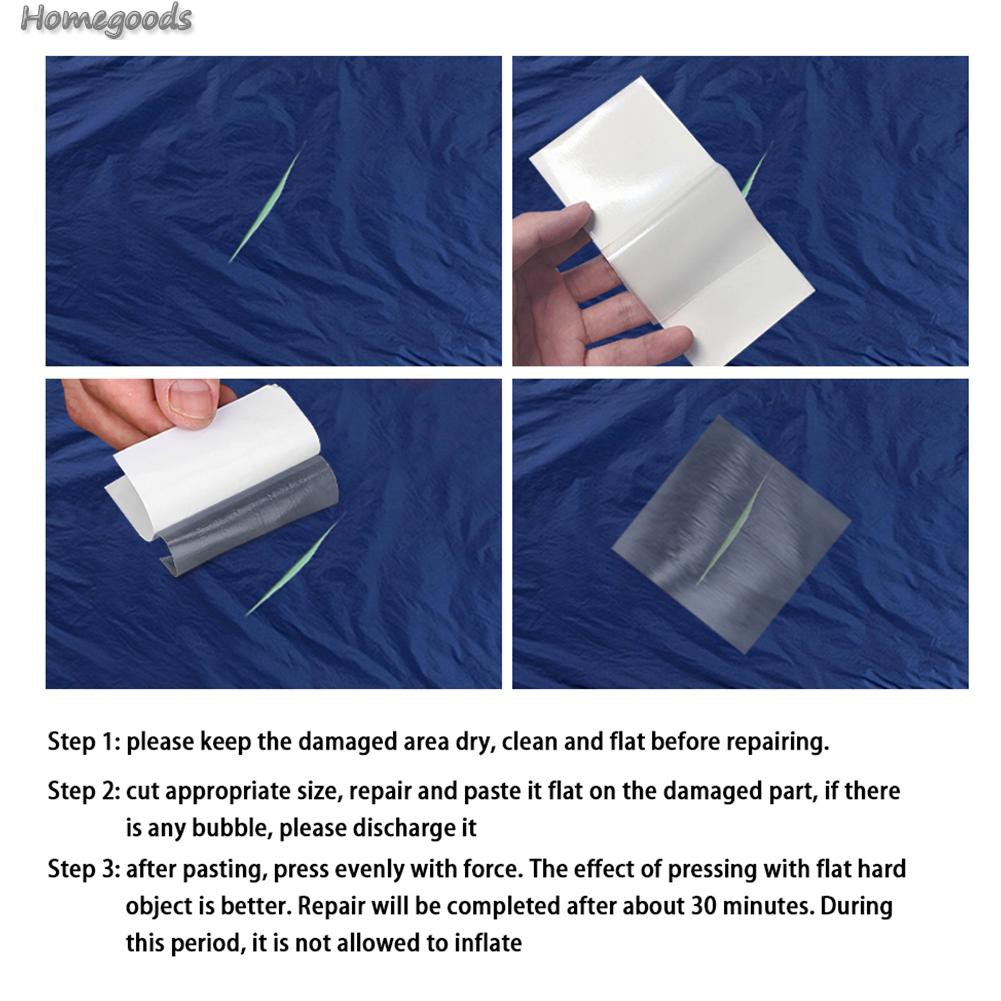 Homegoods

Step 1: please keep the damaged area dry, clean and flat before repairing.

Step 2: cut appropriate size, repair and paste it flat on the damaged part, if there is any bubble, please discharge it

Step 3: after pasting, press evenly with force. The effect of pressing with flat hard object is better. Repair will be completed after about 30 minutes. During this period, it is not allowed to inflate