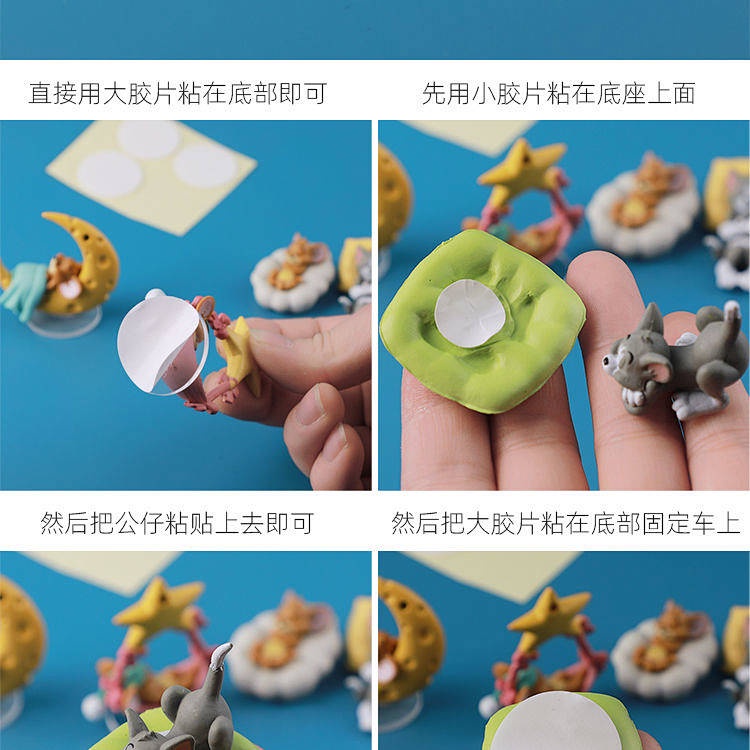 直接用大胶片粘在底部即可

先用小胶片粘在底座上面

然后把公仔粘贴上去即可

然后把大胶片粘在底部固定车上