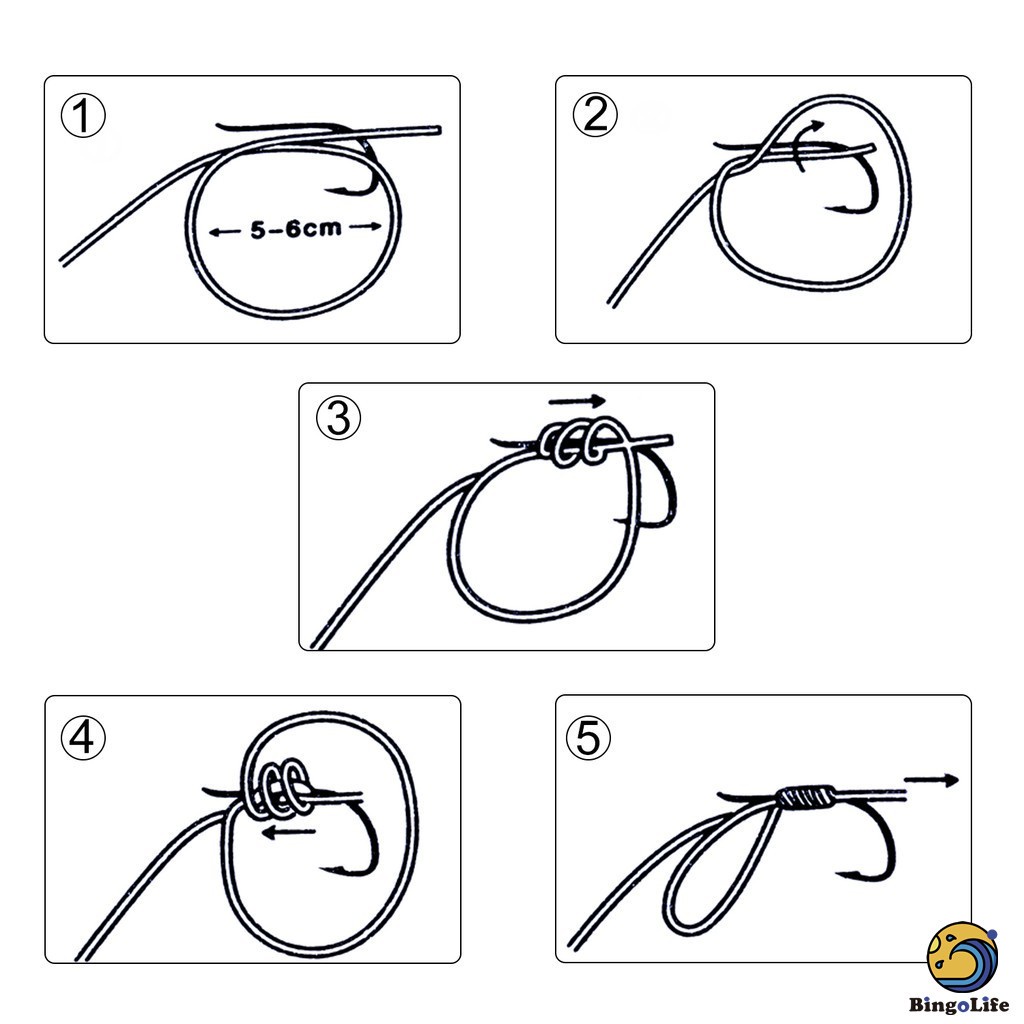 ①
5-6cm
②
③
④
⑤
BingoLife