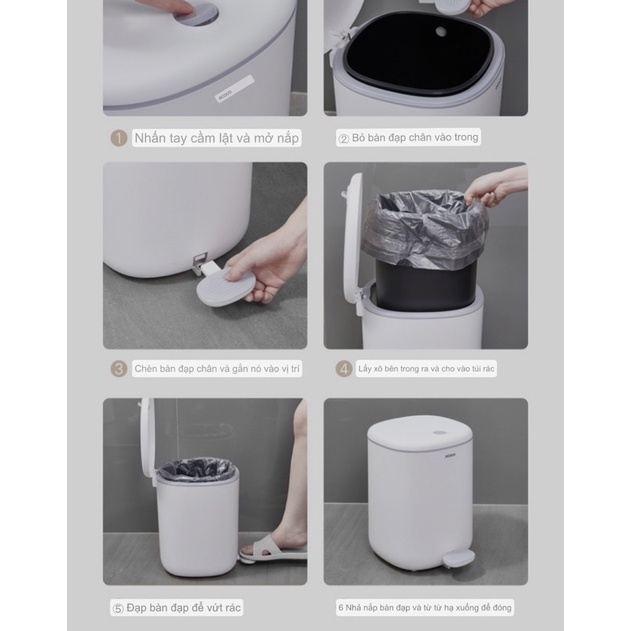 ECOCO

1 Nhấn tay cầm lật và mở nắp

② Bỏ bàn đạp chân vào trong

3 Chèn bàn đạp chân và gắn nó vào vị trí

4 Lấy xô bên trong ra và cho vào túi rác

⑤ Đạp bàn đạp để vứt rác

ECOCO

6 Nhả nắp bàn đạp và từ từ hạ xuống để đóng