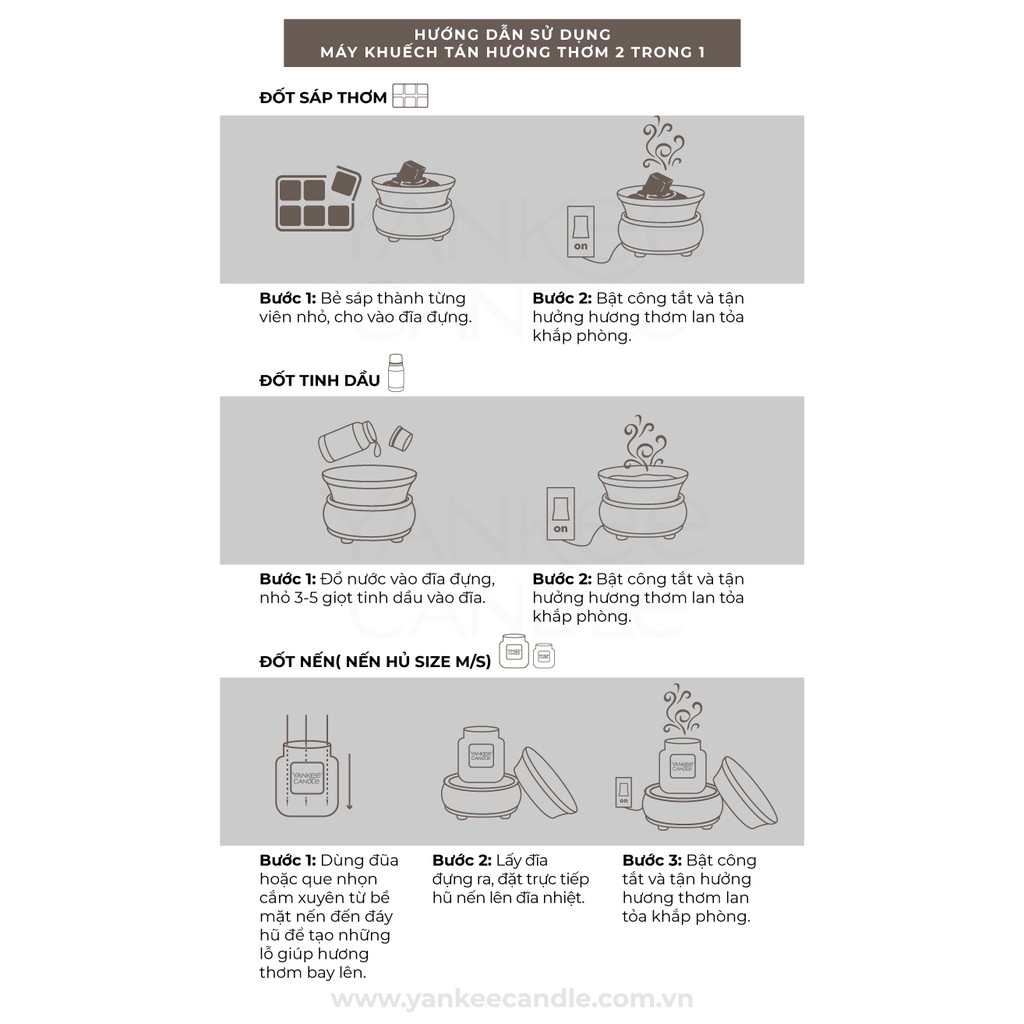 HƯỚNG DẪN SỬ DỤNG
MÁY KHUẾCH TÁN HƯƠNG THƠM 2 TRONG 1

ĐỐT SÁP THƠM

on

Bước 1: Bẻ sáp thành từng viên nhỏ, cho vào đĩa đựng.

Bước 2: Bật công tắt và tận hưởng hương thơm lan tỏa khắp phòng.

ĐỐT TINH DẦU

on

Bước 1: Đổ nước vào đĩa đựng, nhỏ 3-5 giọt tinh dầu vào đĩa.

Bước 2: Bật công tắt và tận hưởng hương thơm lan tỏa khắp phòng.

ĐỐT NẾN( NẾN HỦ SIZE M/S)

YANKEE CANDLE

YANKEE CANDLE

YANKEE CANDLE

on

Bước 1: Dùng đũa hoặc que nhọn cắm xuyên từ bề mặt nến đến đáy hũ để tạo những lỗ giúp hương thơm bay lên.

Bước 2: Lấy đĩa đựng ra, đặt trực tiếp hũ nến lên đĩa nhiệt.

Bước 3: Bật công tắt và tận hưởng hương thơm lan tỏa khắp phòng.

www.yankeecandle.com.vn