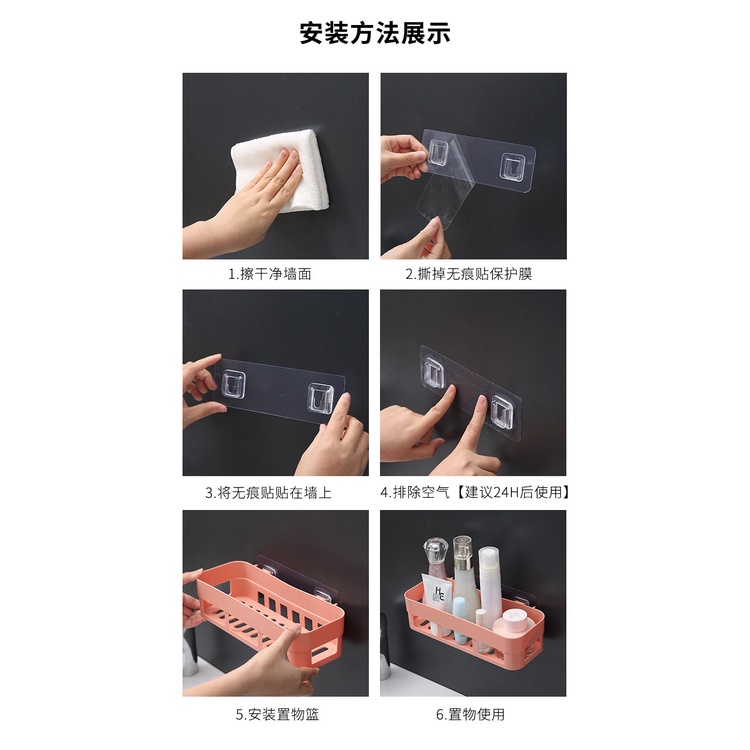 安装方法展示

1.擦干净墙面

2.撕掉无痕贴保护膜

3.将无痕贴贴在墙上

4.排除空气【建议24H后使用】

5.安装置物篮

6.置物使用