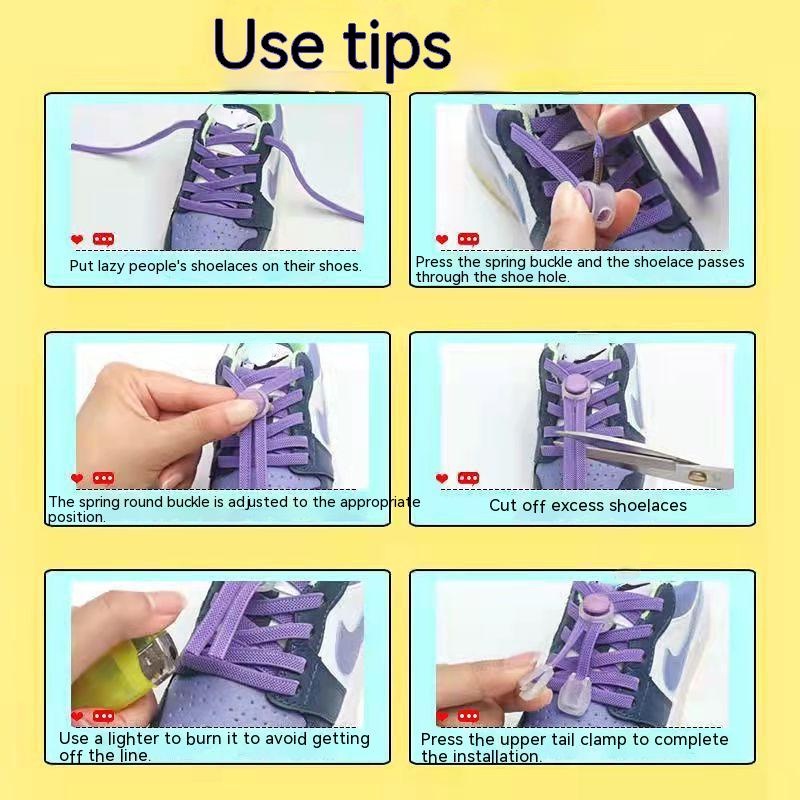 Use tips

Put lazy people's shoelaces on their shoes.

Press the spring buckle and the shoelace passes through the shoe hole.

The spring round buckle is adjusted to the appropriate position.

Cut off excess shoelaces

Use a lighter to burn it to avoid getting off the line.

Press the upper tail clamp to complete the installation.