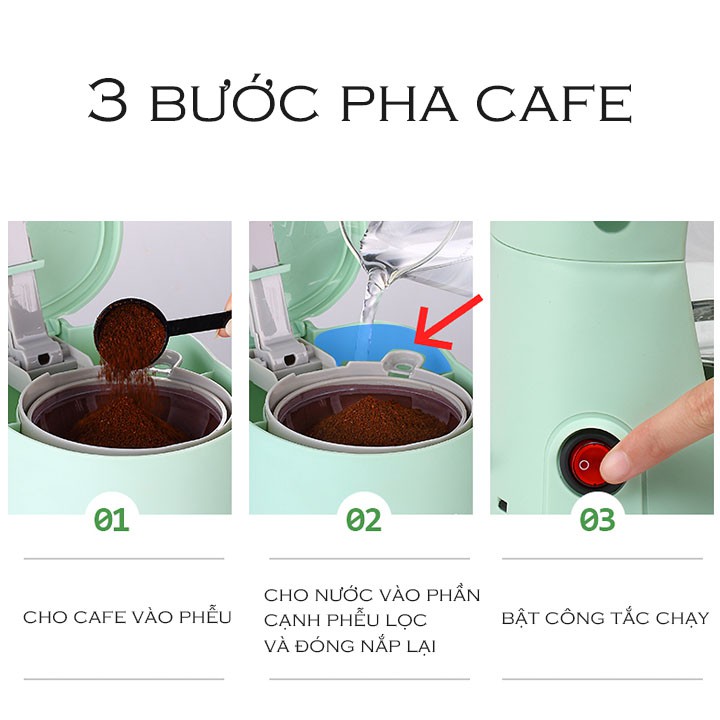 3 BƯỚC PHA CAFE

01

CHO CAFE VÀO PHỄU

02

CHO NƯỚC VÀO PHẦN CẠNH PHỄU LỌC VÀ ĐÓNG NẮP LẠI

03

BẬT CÔNG TẮC CHẠY