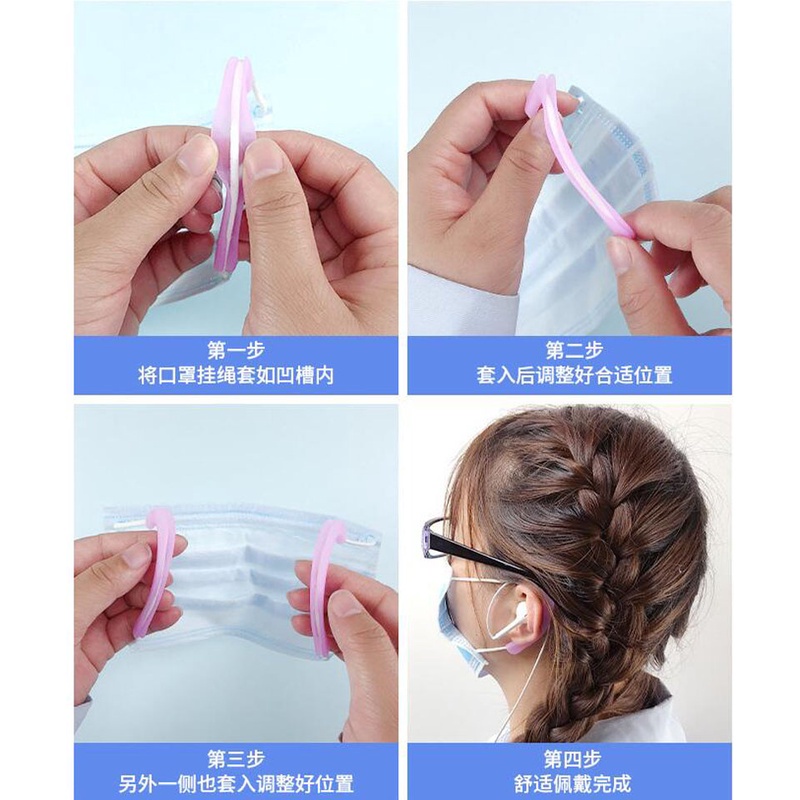 第一步
将口罩挂绳套如凹槽内

第二步
套入后调整好合适位置

第三步
另外一侧也套入调整好位置

第四步
舒适佩戴完成