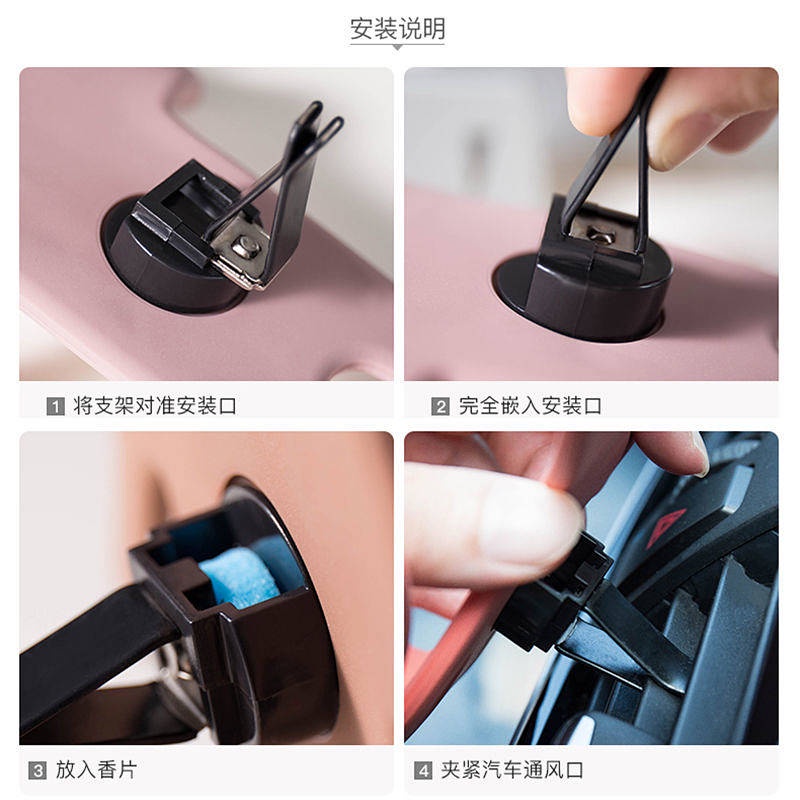 安装说明

1 将支架对准安装口

2 完全嵌入安装口

3 放入香片

4 夹紧汽车通风口