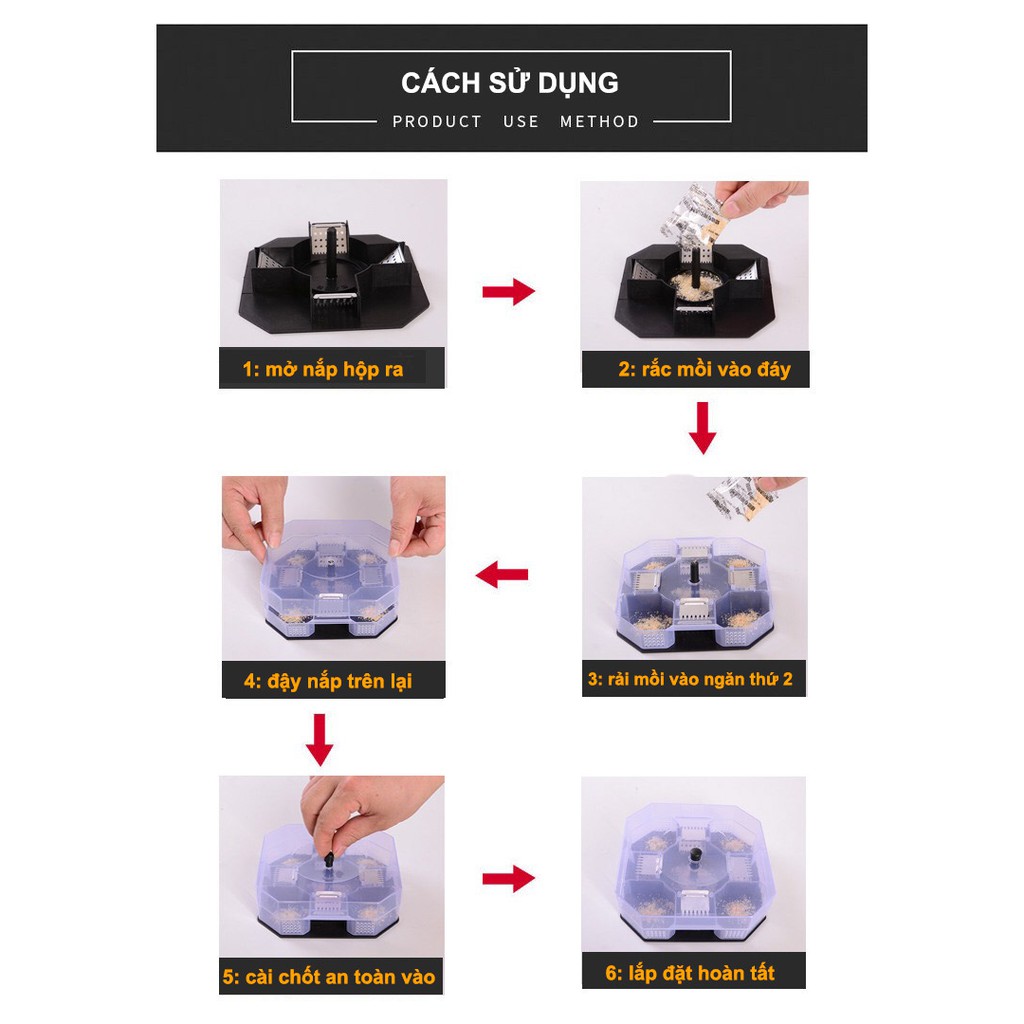 CÁCH SỬ DỤNG
PRODUCT USE METHOD

1: mở nắp hộp ra

2: rắc mồi vào đáy

3: rải mồi vào ngăn thứ 2

4: đậy nắp trên lại

5: cài chốt an toàn vào

6: lắp đặt hoàn tất