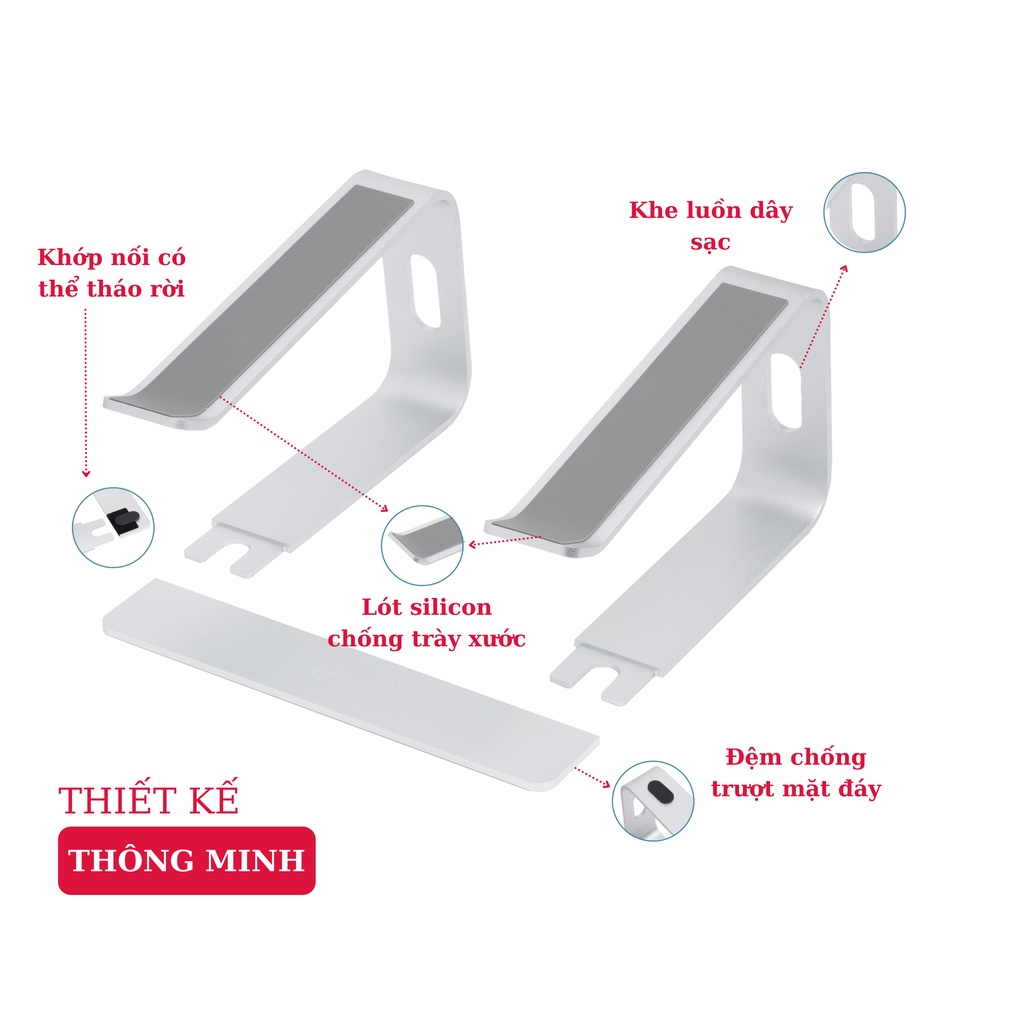 Khớp nối có thể tháo rời

Khe luồn dây sạc

Lót silicon chống trày xước

Đệm chống trượt mặt đáy

THIẾT KẾ

THÔNG MINH