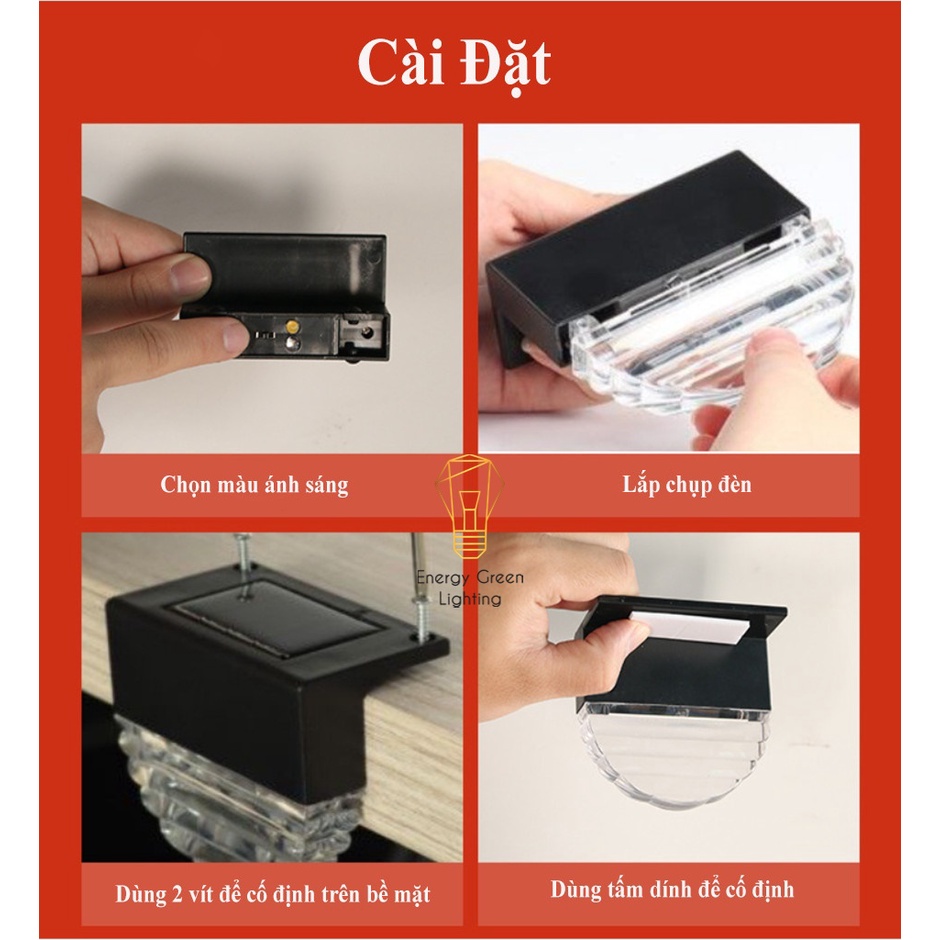 Cài Đặt

Chọn màu ánh sáng

Lắp chụp đèn

Energy Green Lighting

Dùng 2 vít để cố định trên bề mặt

Dùng tấm dính để cố định