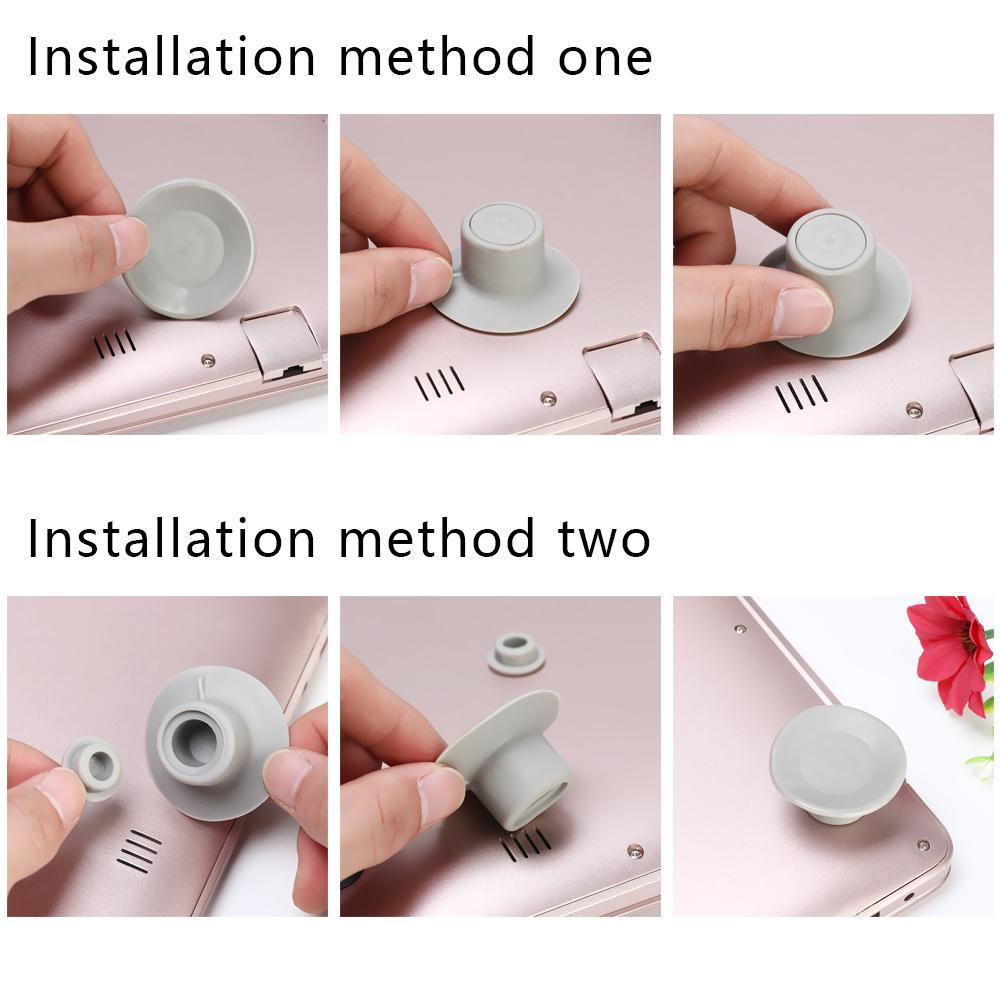 Installation method one

Installation method two