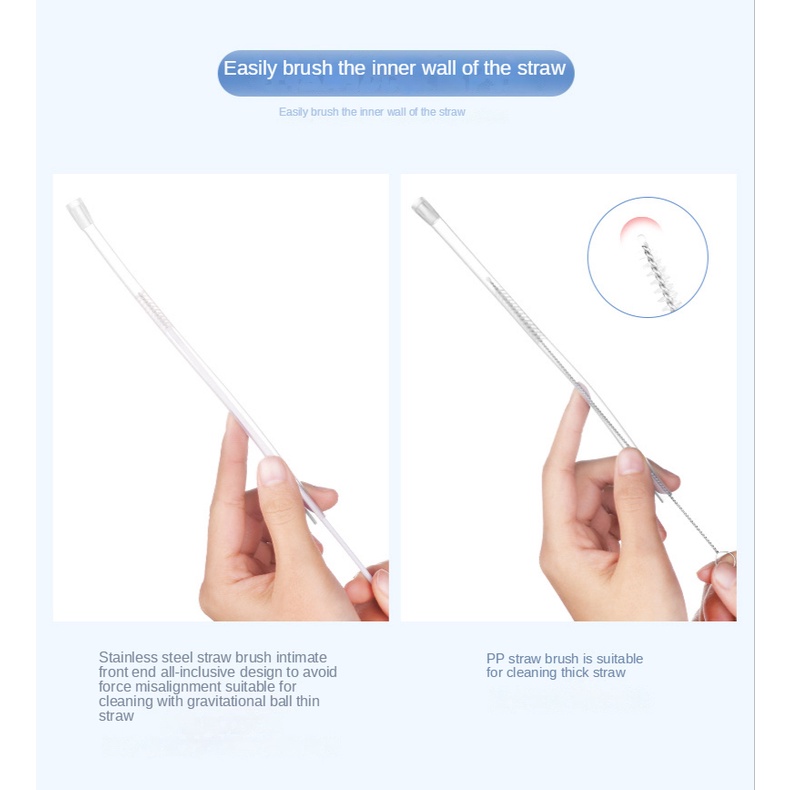 Easily brush the inner wall of the straw

Easily brush the inner wall of the straw

Stainless steel straw brush intimate front end all-inclusive design to avoid force misalignment suitable for cleaning with gravitational ball thin straw

PP straw brush is suitable for cleaning thick straw