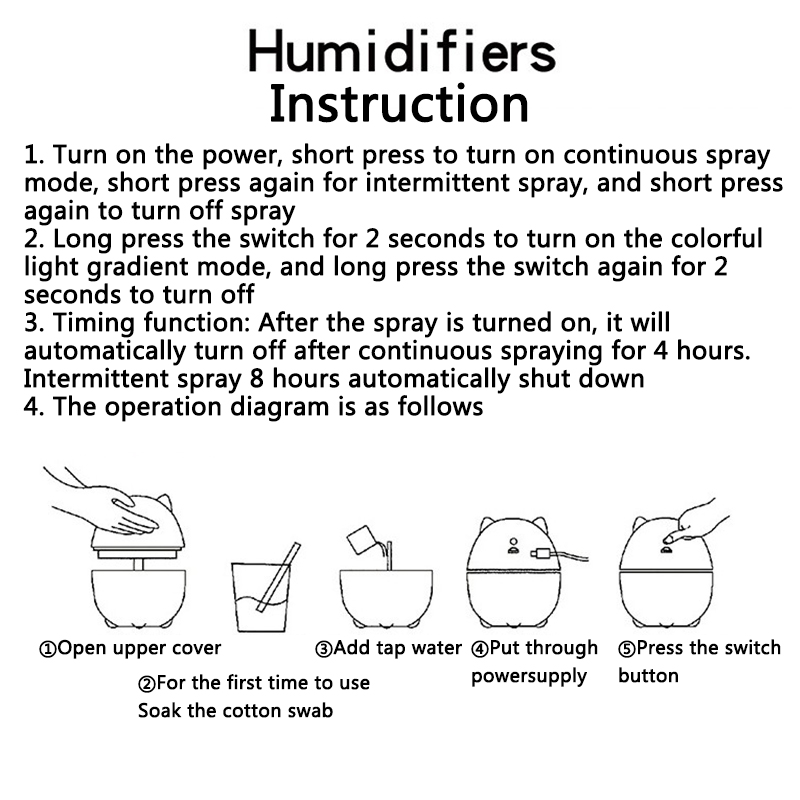 Humidifiers
Instruction

1. Turn on the power, short press to turn on continuous spray mode, short press again for intermittent spray, and short press again to turn off spray
2. Long press the switch for 2 seconds to turn on the colorful light gradient mode, and long press the switch again for 2 seconds to turn off
3. Timing function: After the spray is turned on, it will automatically turn off after continuous spraying for 4 hours. Intermittent spray 8 hours automatically shut down
4. The operation diagram is as follows

①Open upper cover

②For the first time to use
Soak the cotton swab

③Add tap water

④Put through powersupply

⑤Press the switch button