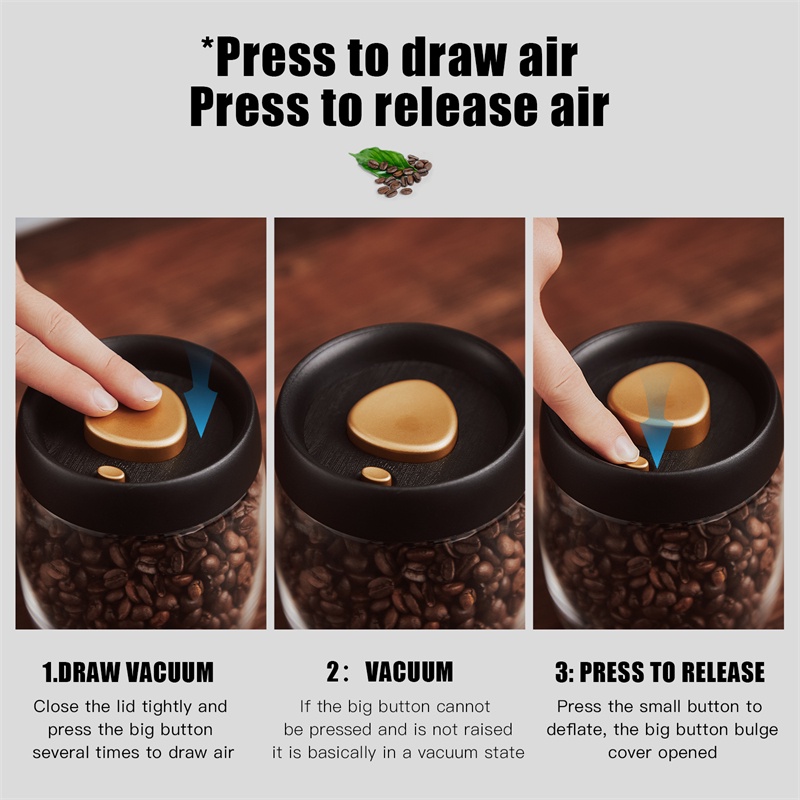 *Press to draw air
Press to release air

1.DRAW VACUUM
Close the lid tightly and press the big button several times to draw air

2： VACUUM
If the big button cannot be pressed and is not raised it is basically in a vacuum state

3: PRESS TO RELEASE
Press the small button to deflate, the big button bulge cover opened