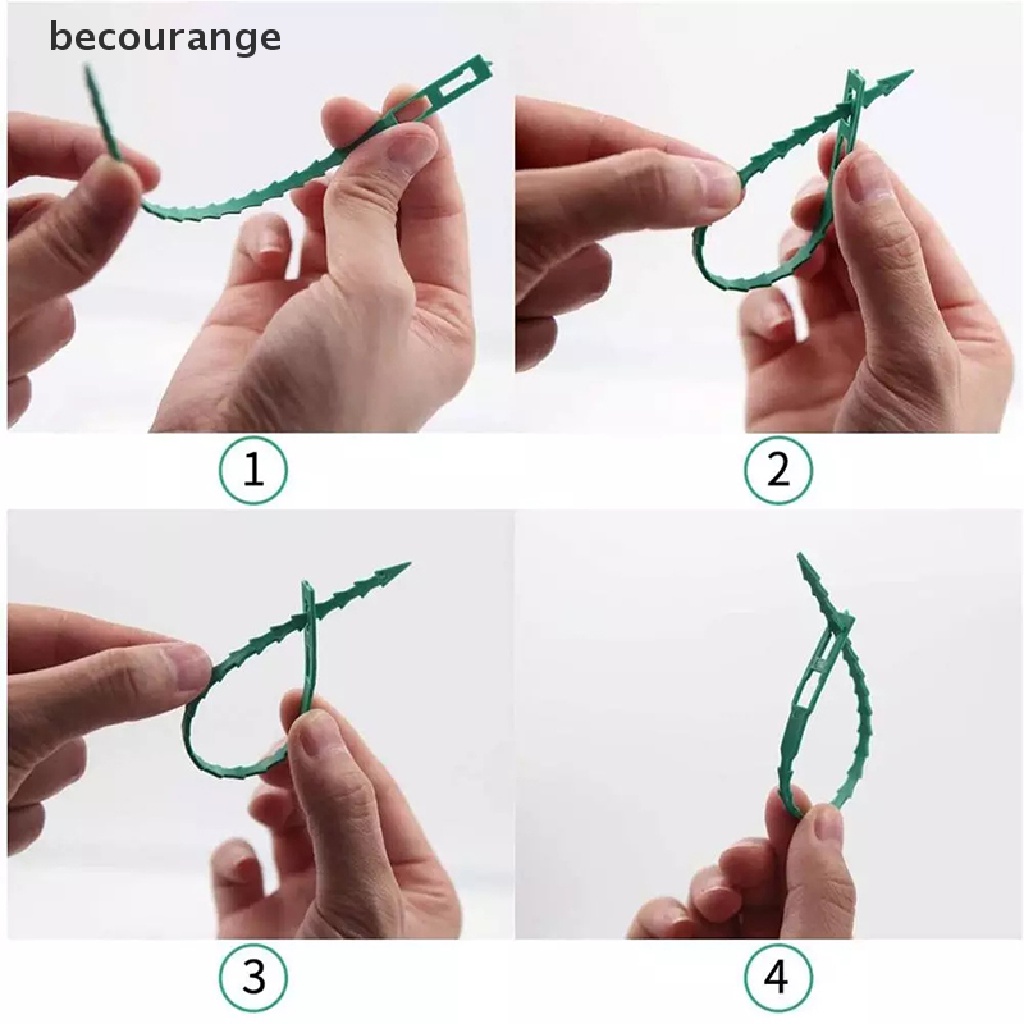 becourange

1

2

3

4