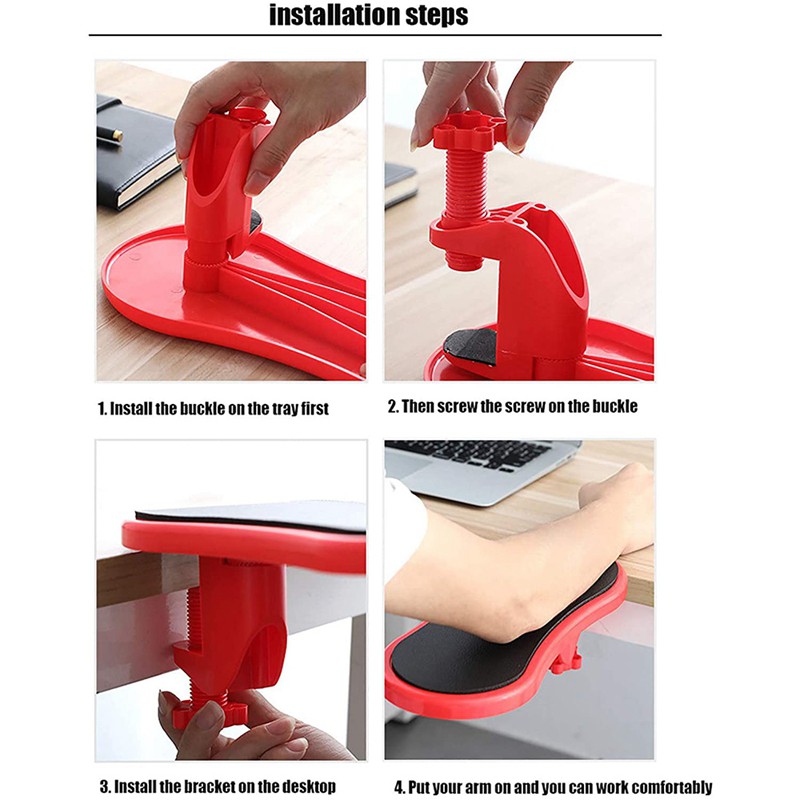 installation steps

1. Install the buckle on the tray first

2. Then screw the screw on the buckle

3. Install the bracket on the desktop

4. Put your arm on and you can work comfortably