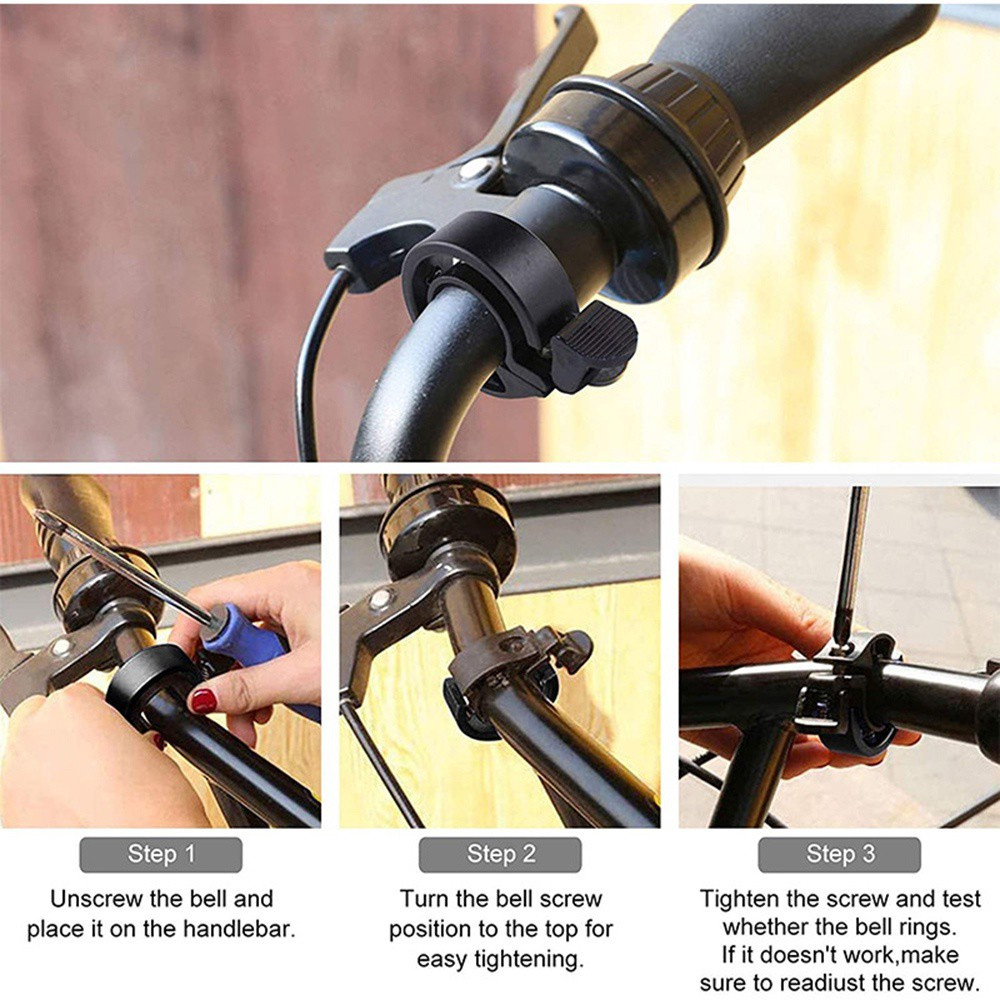 Step 1

Unscrew the bell and place it on the handlebar.

Step 2

Turn the bell screw position to the top for easy tightening.

Step 3

Tighten the screw and test whether the bell rings. If it doesn't work,make sure to readiust the screw.