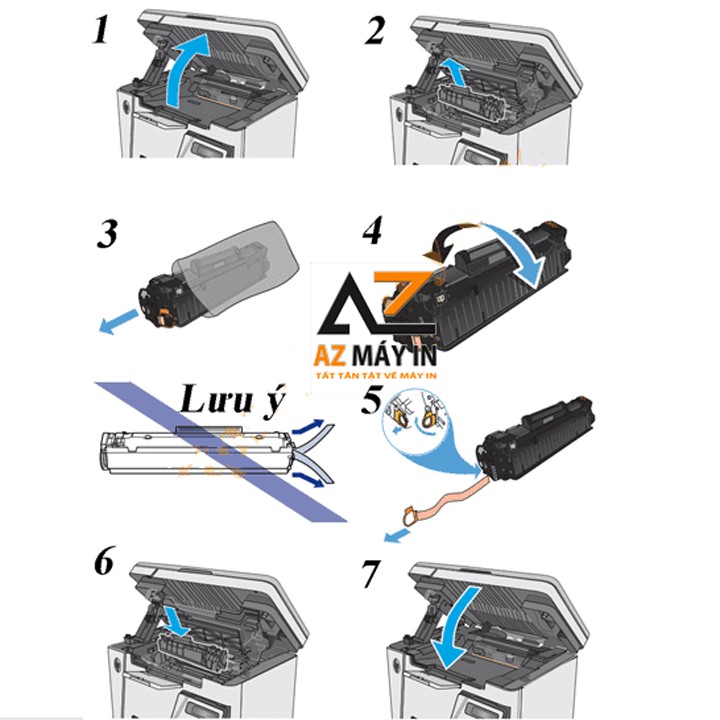 1

2

3

4

AZ MÁY IN
TẤT TẦN TẬT VỀ MÁY IN

Lưu ý

5

6

7