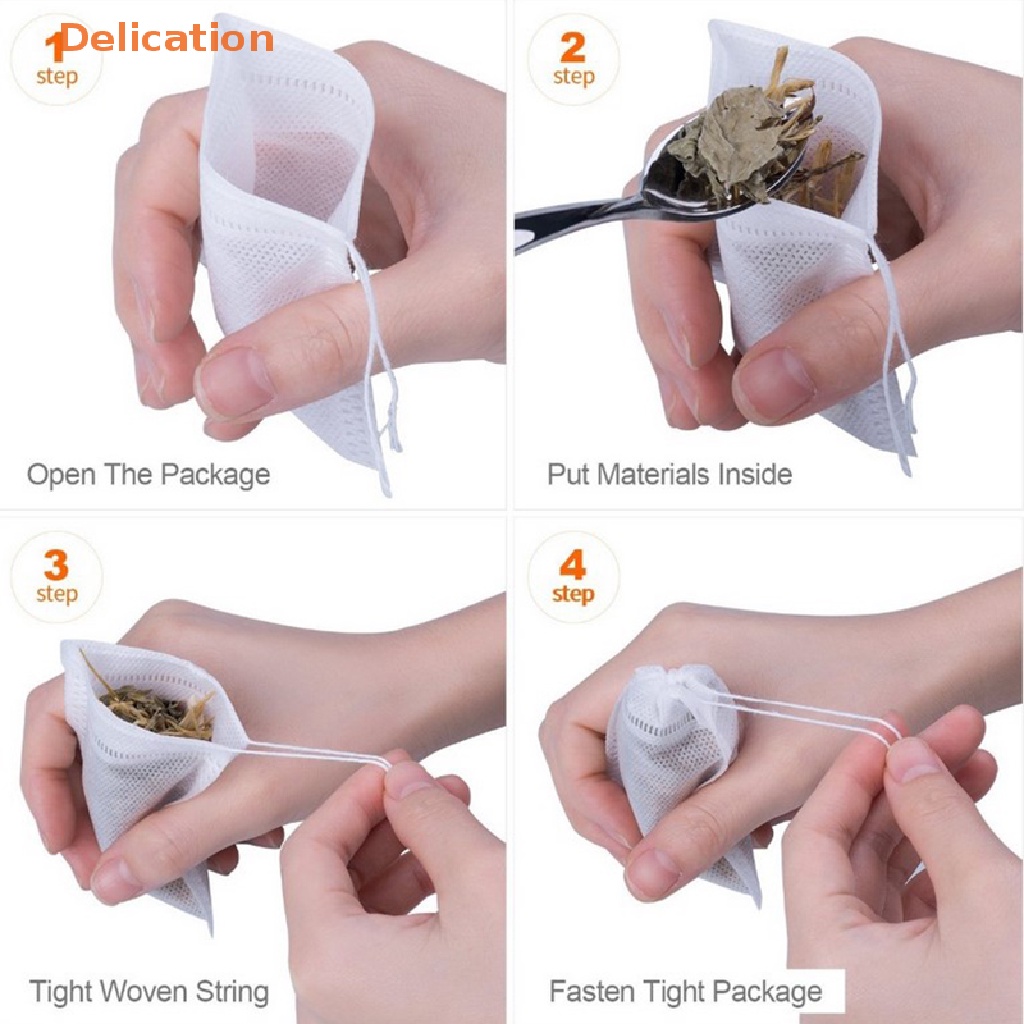 Delication

1
step

Open The Package

2
step

Put Materials Inside

3
step

Tight Woven String

4
step

Fasten Tight Package