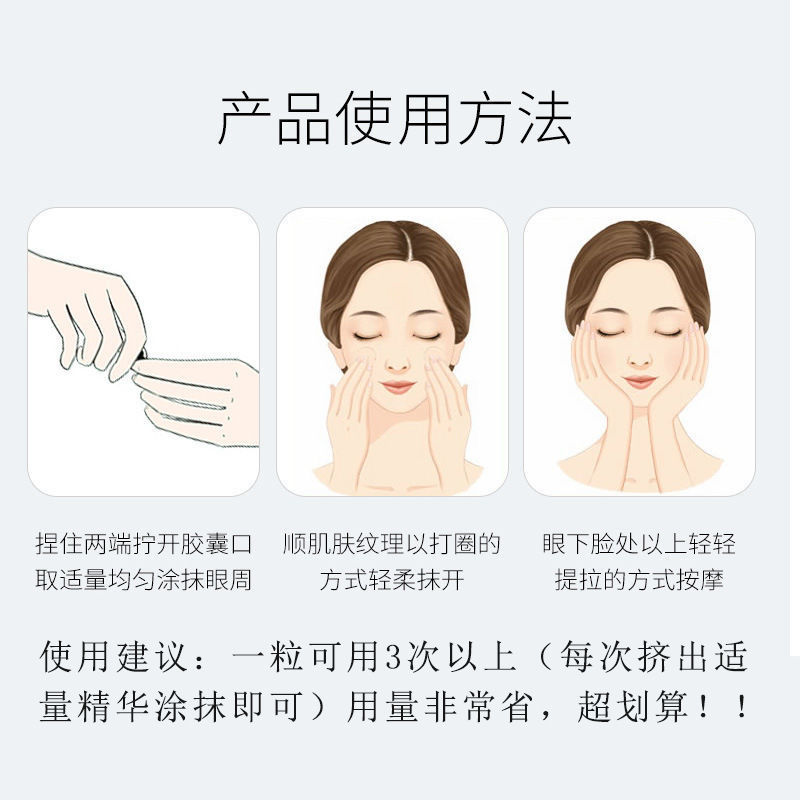 产品使用方法

捏住两端拧开胶囊口
取适量均匀涂抹眼周

顺肌肤纹理以打圈的
方式轻柔抹开

眼下脸处以上轻轻
提拉的方式按摩

使用建议：一粒可用3次以上（每次挤出适量精华涂抹即可）用量非常省，超划算！！