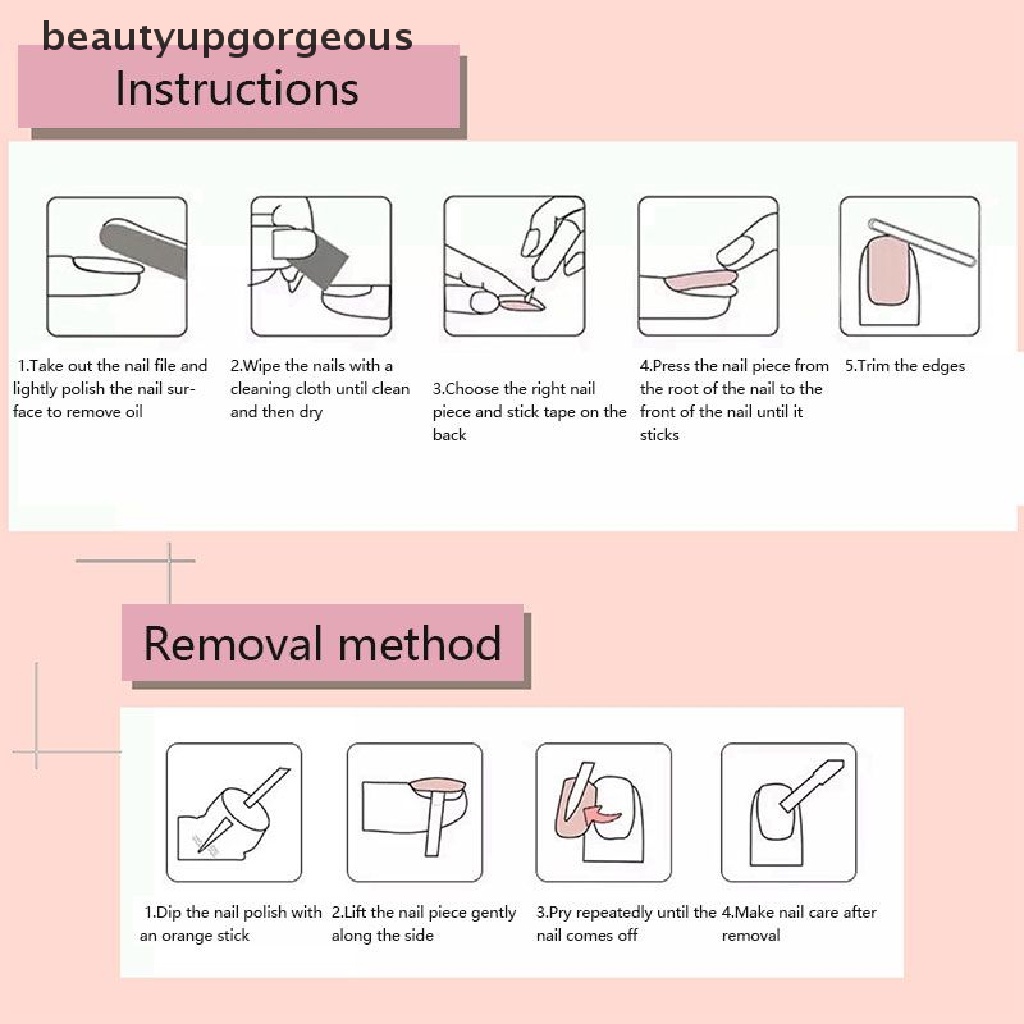 beautyupgorgeous

Instructions

1.Take out the nail file and lightly polish the nail surface to remove oil

2.Wipe the nails with a cleaning cloth until clean and then dry

3.Choose the right nail piece and stick tape on the back

4.Press the nail piece from the root of the nail to the front of the nail until it sticks

5.Trim the edges

Removal method

1.Dip the nail polish with an orange stick

2.Lift the nail piece gently along the side

3.Pry repeatedly until the nail comes off

4.Make nail care after removal