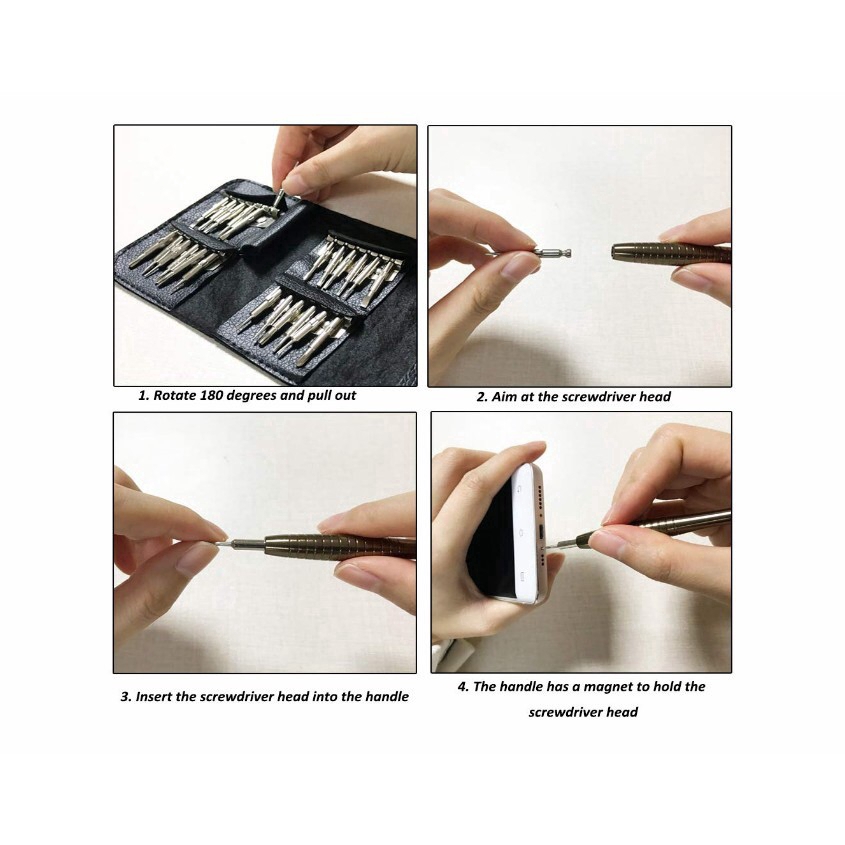 1. Rotate 180 degrees and pull out

2. Aim at the screwdriver head

3. Insert the screwdriver head into the handle

4. The handle has a magnet to hold the screwdriver head