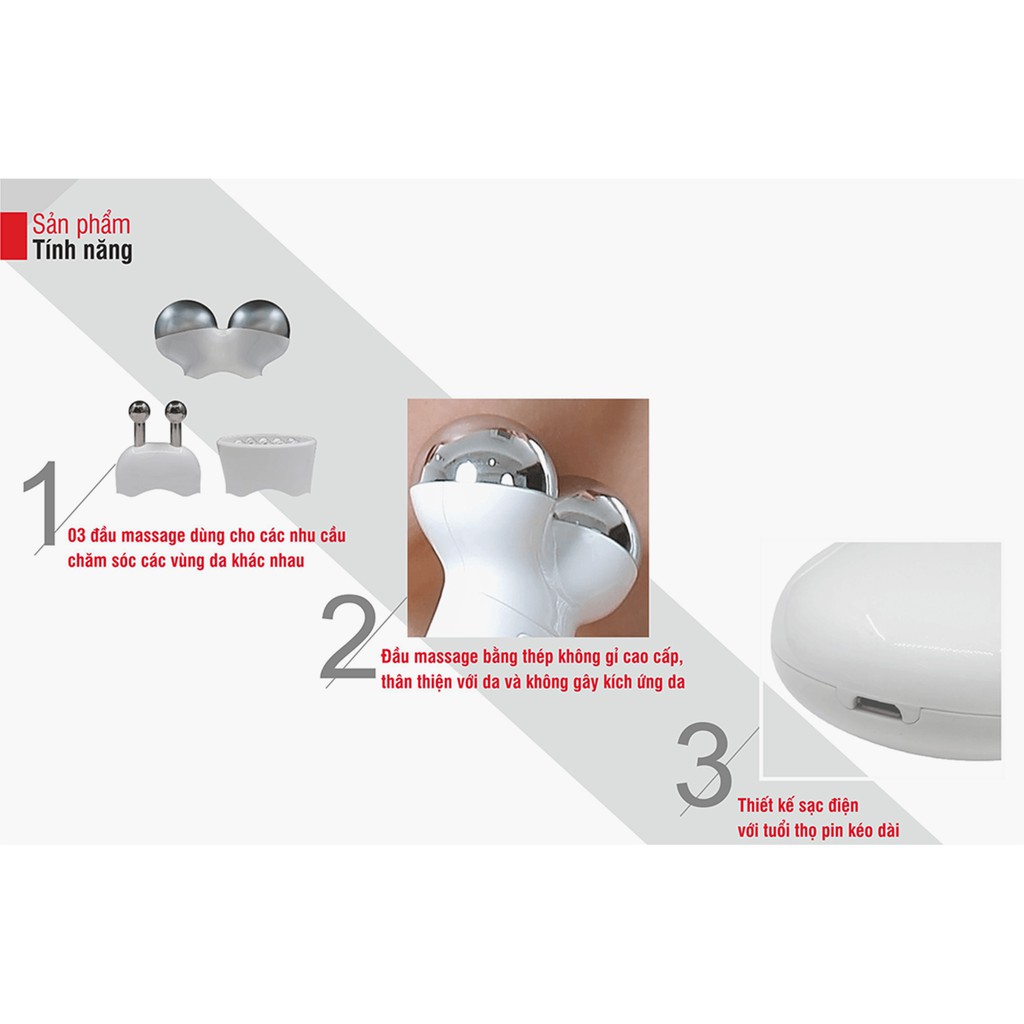 Sản phẩm
Tính năng

1

03 đầu massage dùng cho các nhu cầu chăm sóc các vùng da khác nhau

2

Đầu massage bằng thép không gỉ cao cấp, thân thiện với da và không gây kích ứng da

3

Thiết kế sạc điện với tuổi thọ pin kéo dài