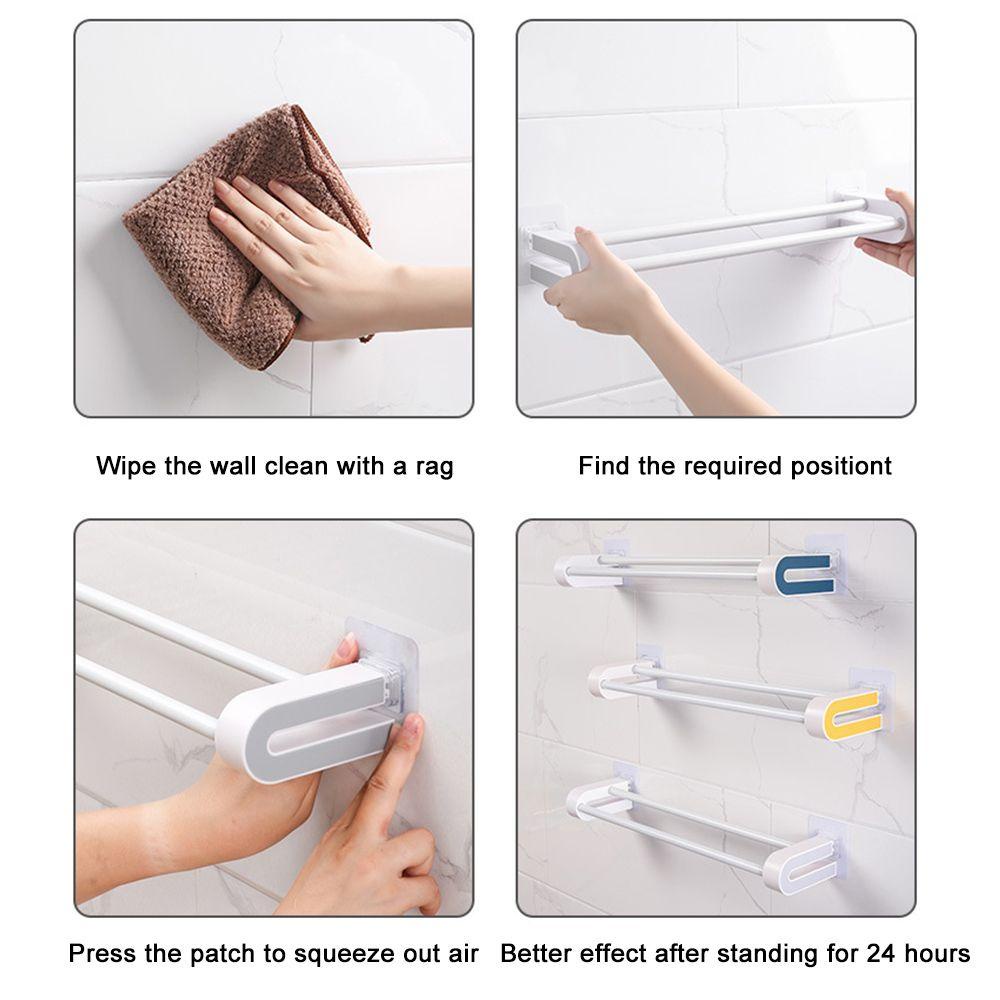 Wipe the wall clean with a rag

Find the required positiont

Press the patch to squeeze out air

Better effect after standing for 24 hours