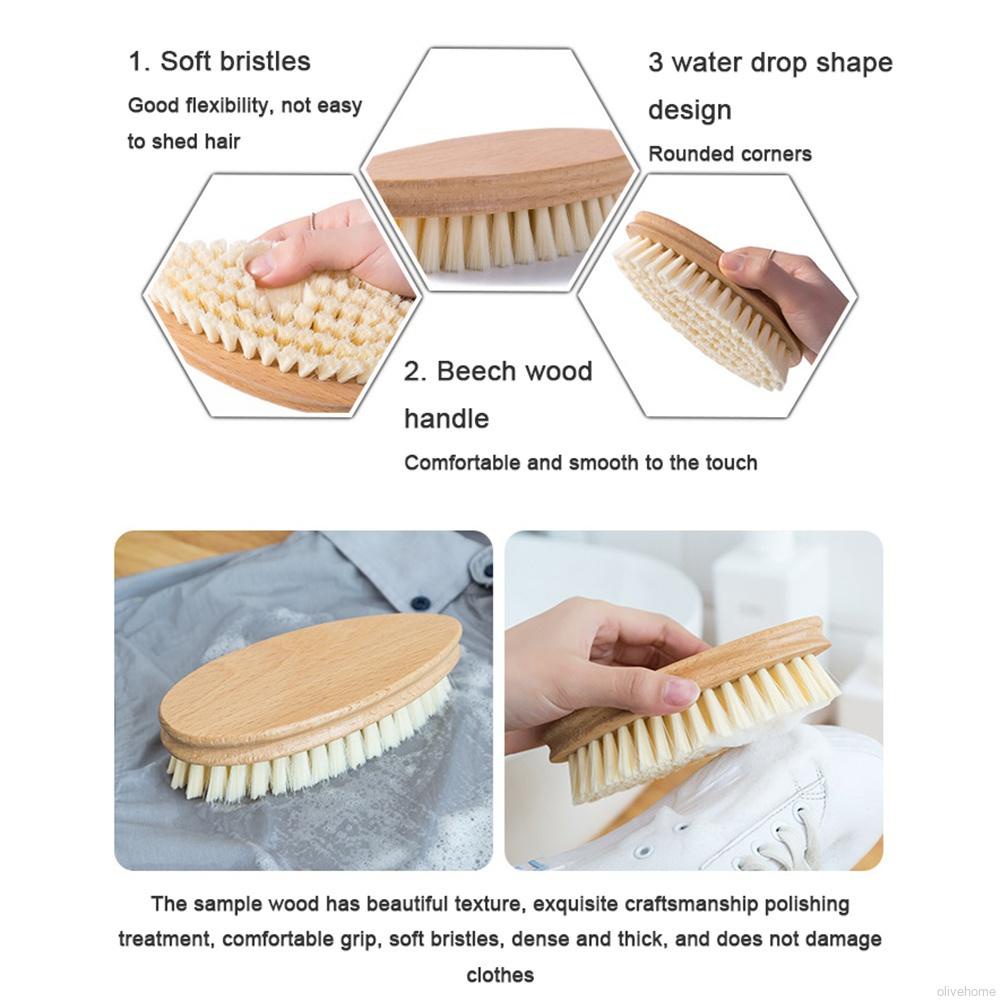 1. Soft bristles

Good flexibility, not easy to shed hair

3 water drop shape design

Rounded corners

2. Beech wood handle

Comfortable and smooth to the touch

The sample wood has beautiful texture, exquisite craftsmanship polishing treatment, comfortable grip, soft bristles, dense and thick, and does not damage clothes

olivehome