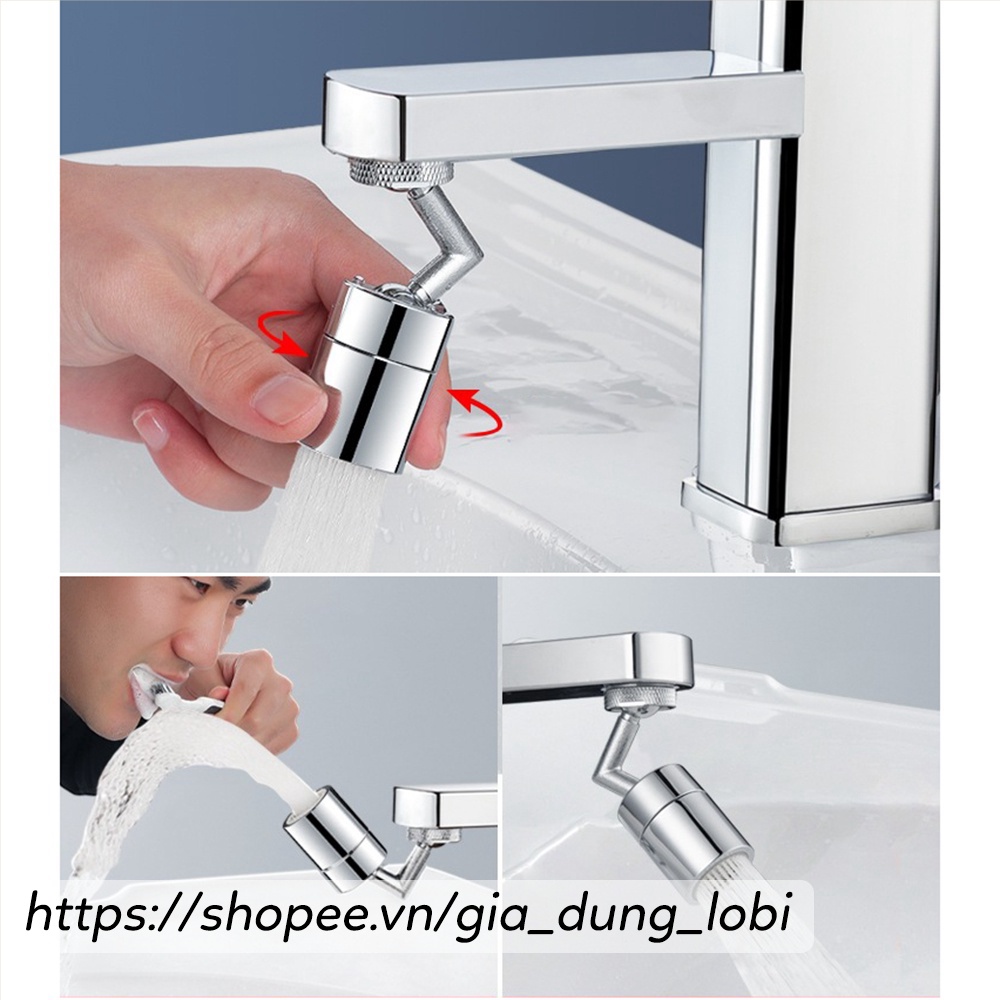 https://shopee.vn/gia_dung_lobi